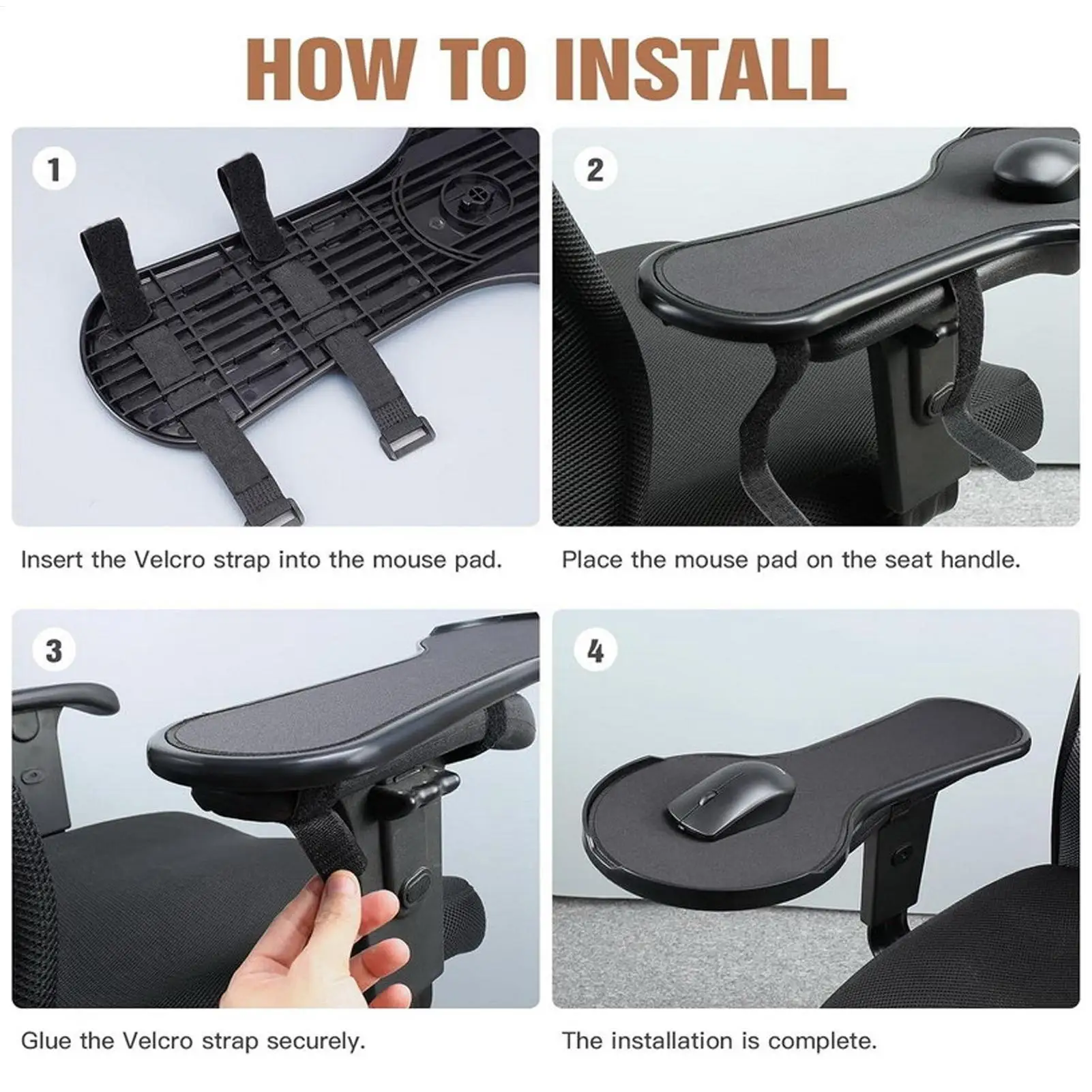 HOW TO INSTALL

1

Insert the Velcro strap into the mouse pad.

2

Place the mouse pad on the seat handle.

3

Glue the Velcro strap securely.

4

The installation is complete.