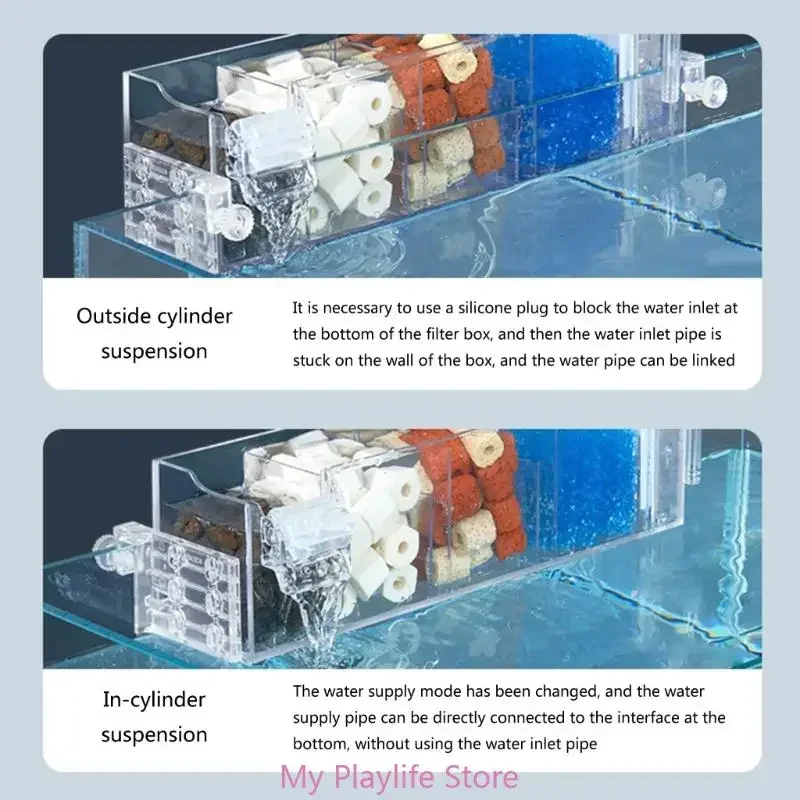 Outside cylinder suspension

It is necessary to use a silicone plug to block the water inlet at the bottom of the filter box, and then the water inlet pipe is stuck on the wall of the box, and the water pipe can be linked

In-cylinder suspension

The water supply mode has been changed, and the water supply pipe can be directly connected to the interface at the bottom, without using the water inlet pipe

My Playlife Store