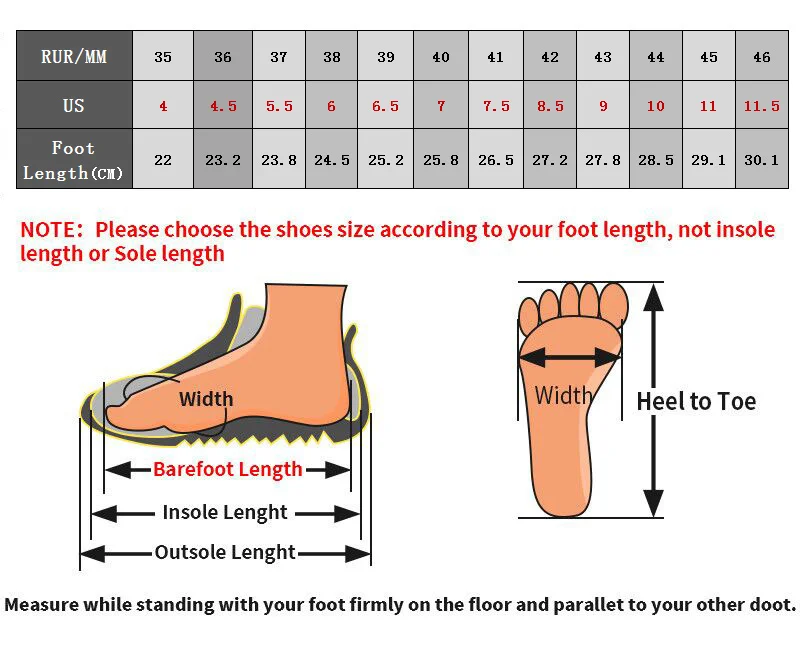 | RUR/MM | 35 | 36 | 37 | 38 | 39 | 40 | 41 | 42 | 43 | 44 | 45 | 46 |
|---|---|---|---|---|---|---|---|---|---|---|---|---|
| US | 4 | 4.5 | 5.5 | 6 | 6.5 | 7 | 7.5 | 8.5 | 9 | 10 | 11 | 11.5 |
| Foot Length(CM) | 22 | 23.2 | 23.8 | 24.5 | 25.2 | 25.8 | 26.5 | 27.2 | 27.8 | 28.5 | 29.1 | 30.1 |

NOTE: Please choose the shoes size according to your foot length, not insole length or Sole length

Width

Barefoot Length

Insole Lenght

Outsole Lenght

Width

Heel to Toe

Measure while standing with your foot firmly on the floor and parallet to your other doot.