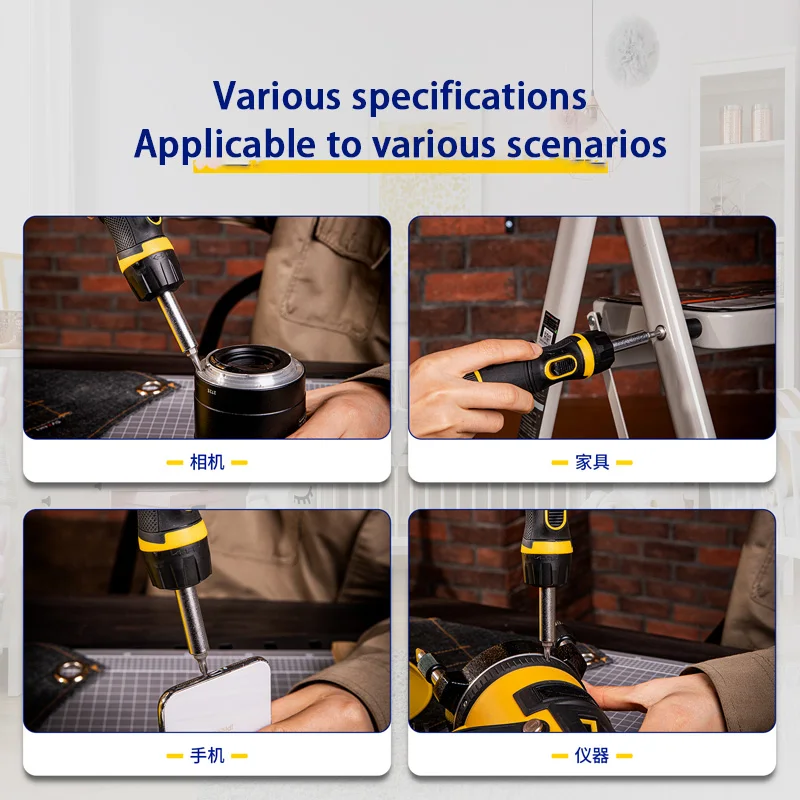 Various specifications
Applicable to various scenarios

相机

家具

手机

仪器