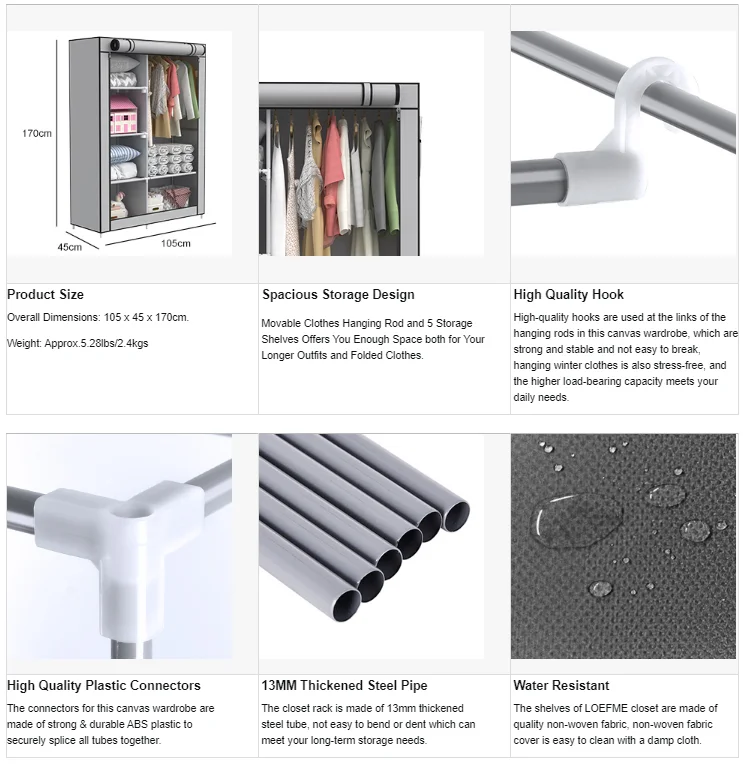 170cm

45cm

105cm

Product Size

Overall Dimensions: 105 x 45 x 170cm.

Weight: Approx.5.28lbs/2.4kgs

Spacious Storage Design

Movable Clothes Hanging Rod and 5 Storage Shelves Offers You Enough Space both for Your Longer Outfits and Folded Clothes.

High Quality Hook

High-quality hooks are used at the links of the hanging rods in this canvas wardrobe, which are strong and stable and not easy to break, hanging winter clothes is also stress-free, and the higher load-bearing capacity meets your daily needs.

High Quality Plastic Connectors

The connectors for this canvas wardrobe are made of strong & durable ABS plastic to securely splice all tubes together.

13MM Thickened Steel Pipe

The closet rack is made of 13mm thickened steel tube, not easy to bend or dent which can meet your long-term storage needs.

Water Resistant

The shelves of LOEFME closet are made of quality non-woven fabric, non-woven fabric cover is easy to clean with a damp cloth.