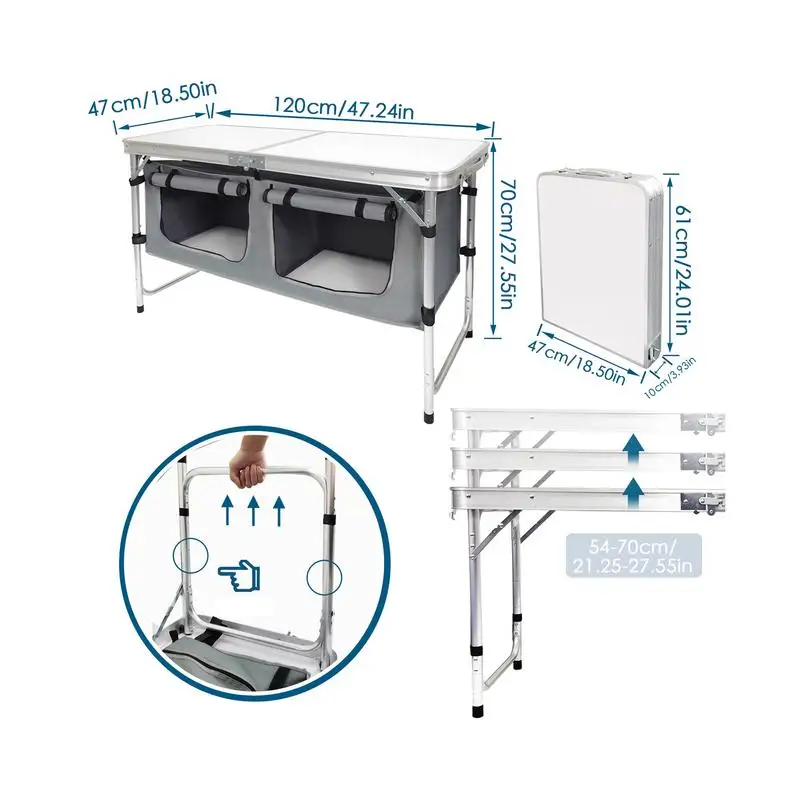 47cm/18.50in
120cm/47.24in
70cm/27.55in
61cm/24.01in
47cm/18.50in
10cm/3.93in
54-70cm/
21.25-27.55in