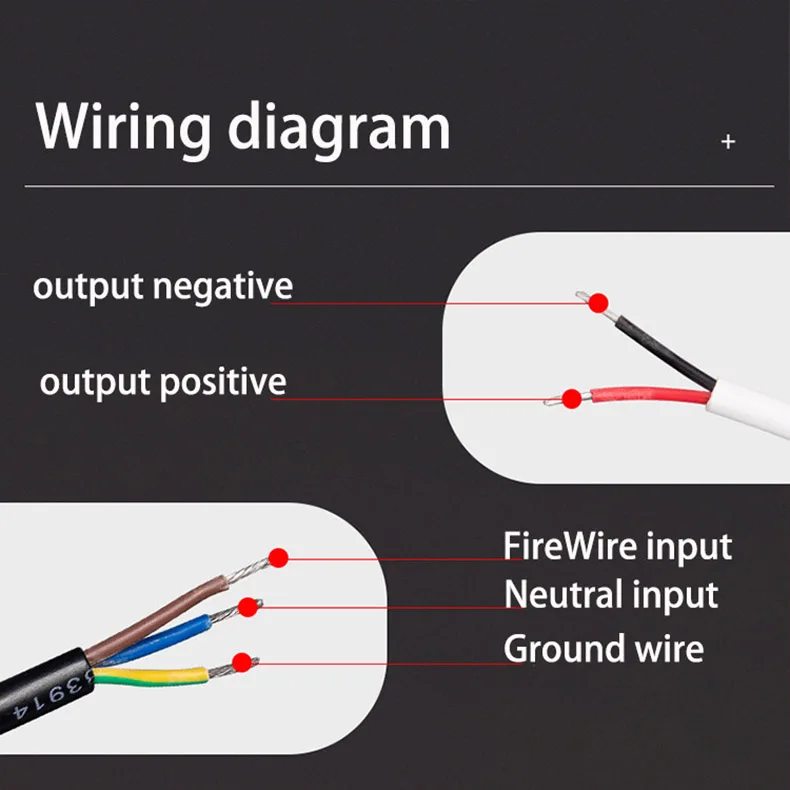 Wiring diagram

+

output negative

output positive

FireWire input

Neutral input

Ground wire

63914