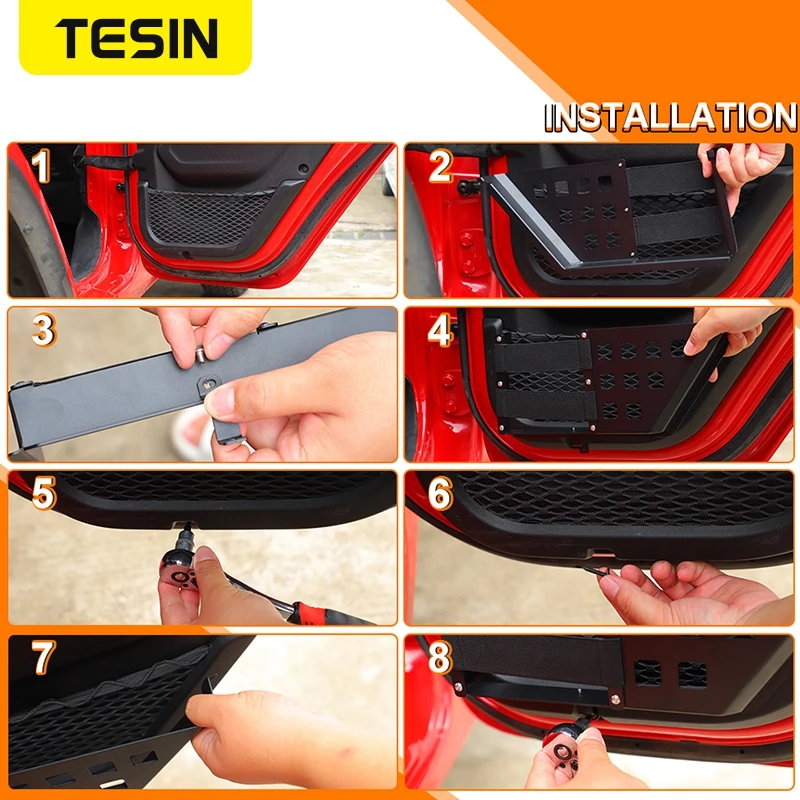 TESIN

INSTALLATION

1

2

3

4

5

6

7

8