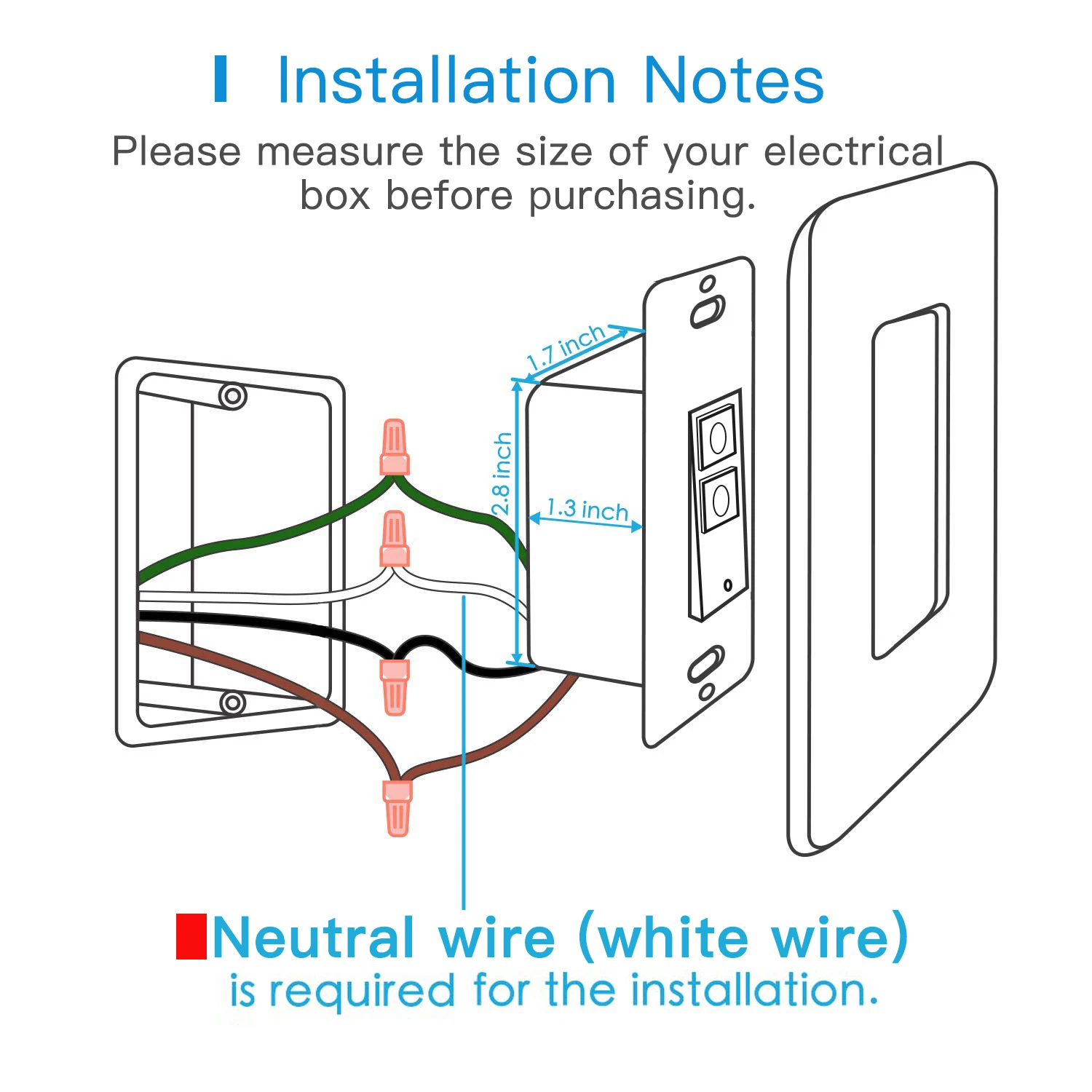 Installation Notes

Please measure the size of your electrical box before purchasing.

1.7 inch

2.8 inch

1.3 inch

Neutral wire (white wire) is required for the installation.