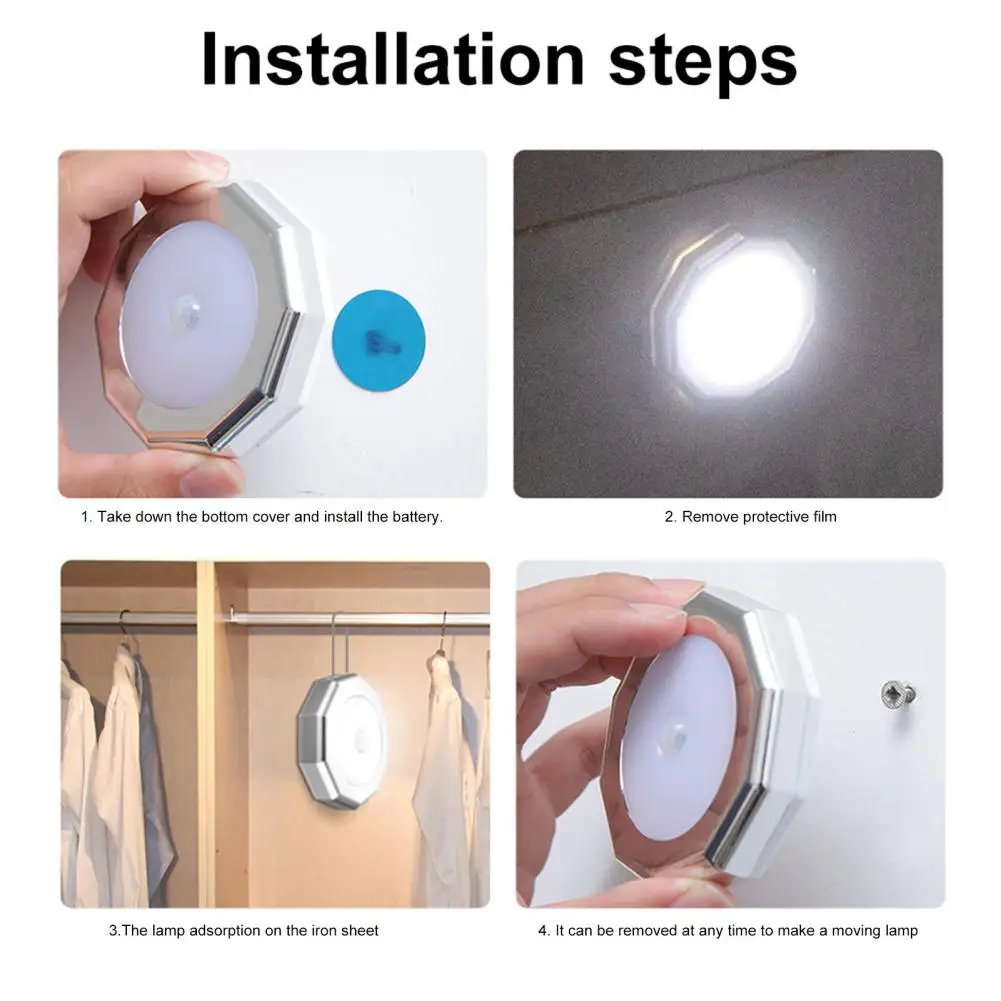 Installation steps

1. Take down the bottom cover and install the battery.

2. Remove protective film

3.The lamp adsorption on the iron sheet

4. It can be removed at any time to make a moving lamp