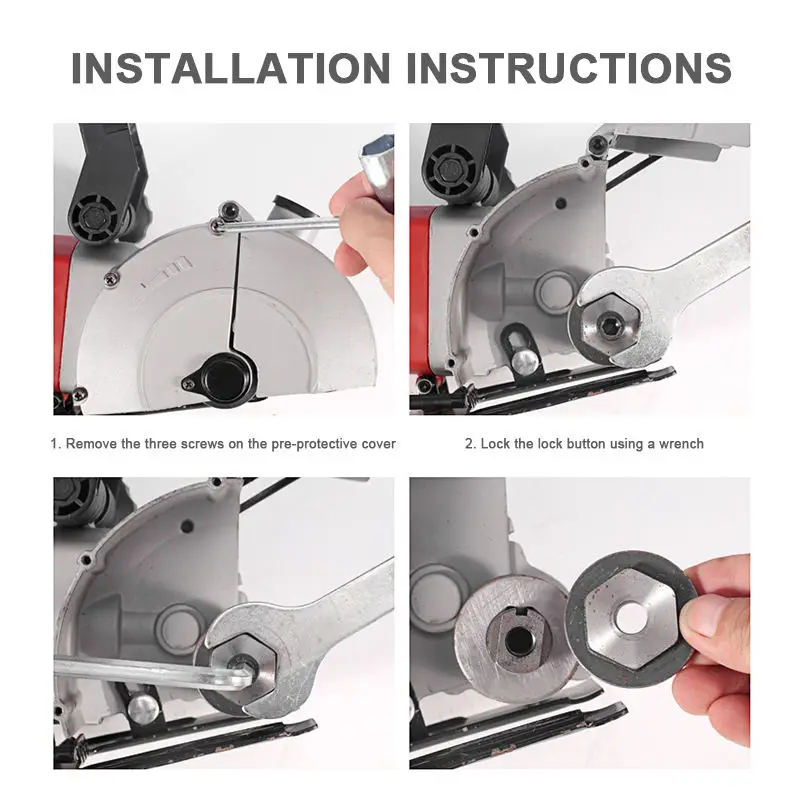 INSTALLATION INSTRUCTIONS

1. Remove the three screws on the pre-protective cover

2. Lock the lock button using a wrench