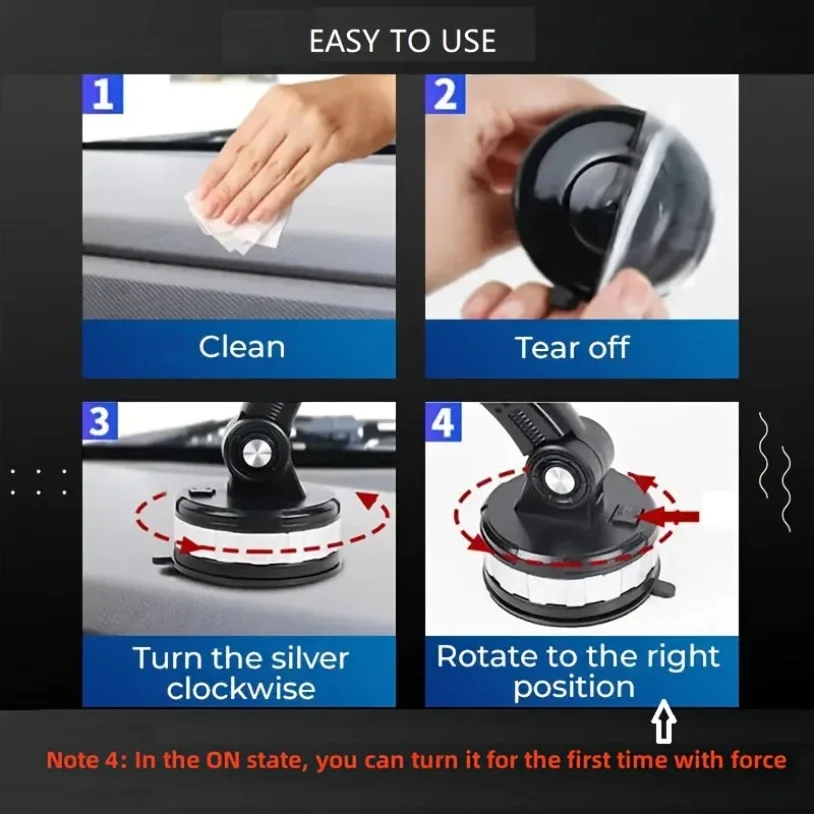 EASY TO USE

1

Clean

2

Tear off

3

Turn the silver clockwise

4

Rotate to the right position

Note 4: In the ON state, you can turn it for the first time with force