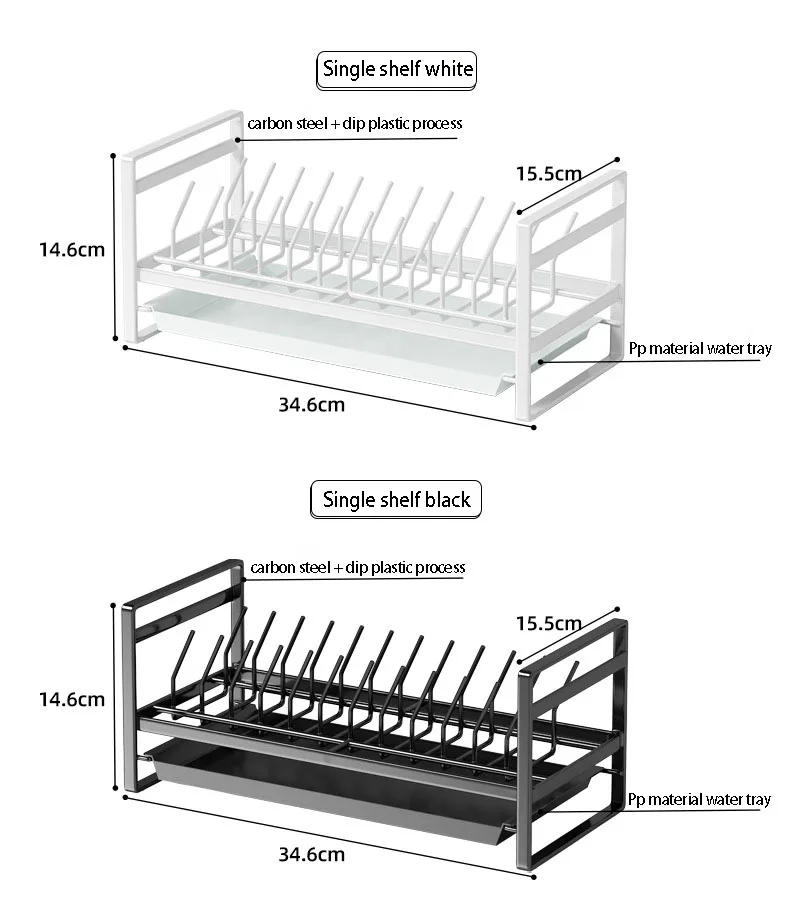 Single shelf white

carbon steel + dip plastic process

15.5cm

14.6cm

Pp material water tray

34.6cm

Single shelf black

carbon steel + dip plastic process

15.5cm

14.6cm

Pp material water tray

34.6cm