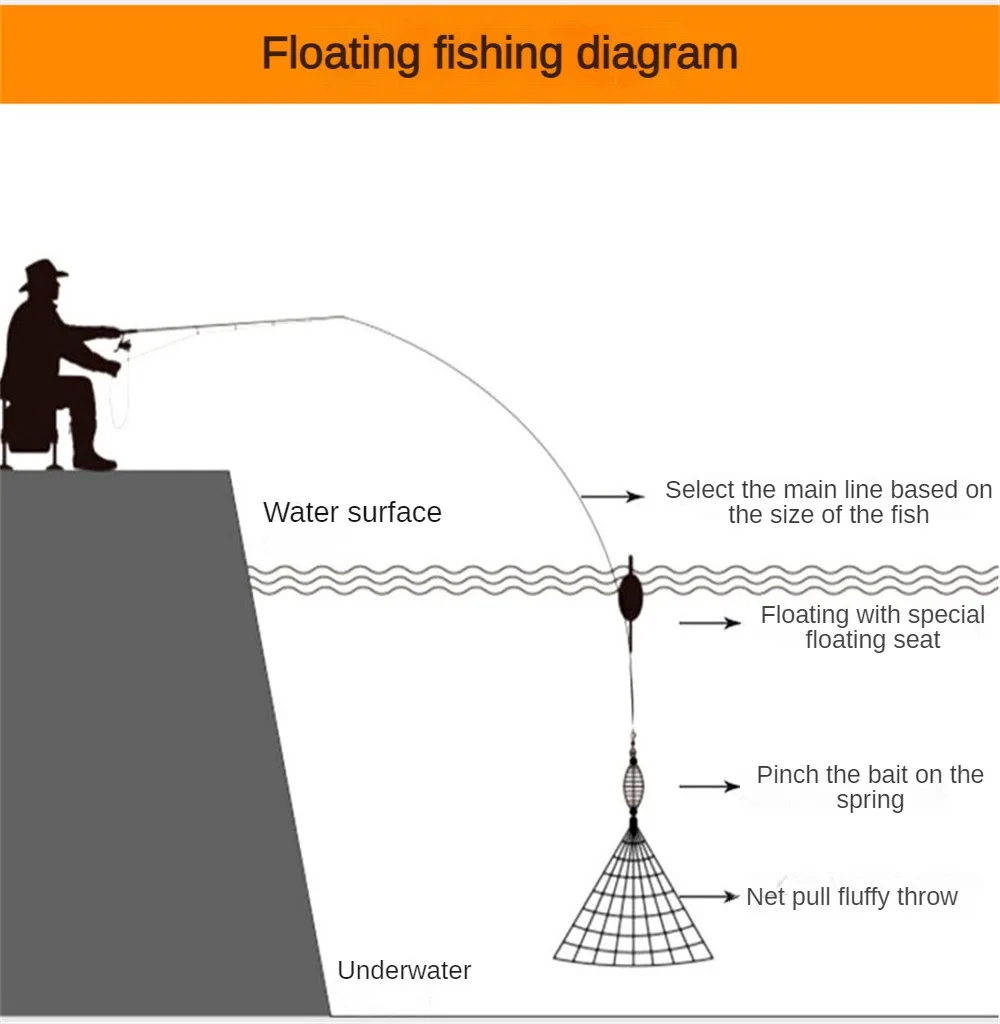 Floating fishing diagram

Water surface

Select the main line based on the size of the fish

Floating with special floating seat

Pinch the bait on the spring

Net pull fluffy throw

Underwater