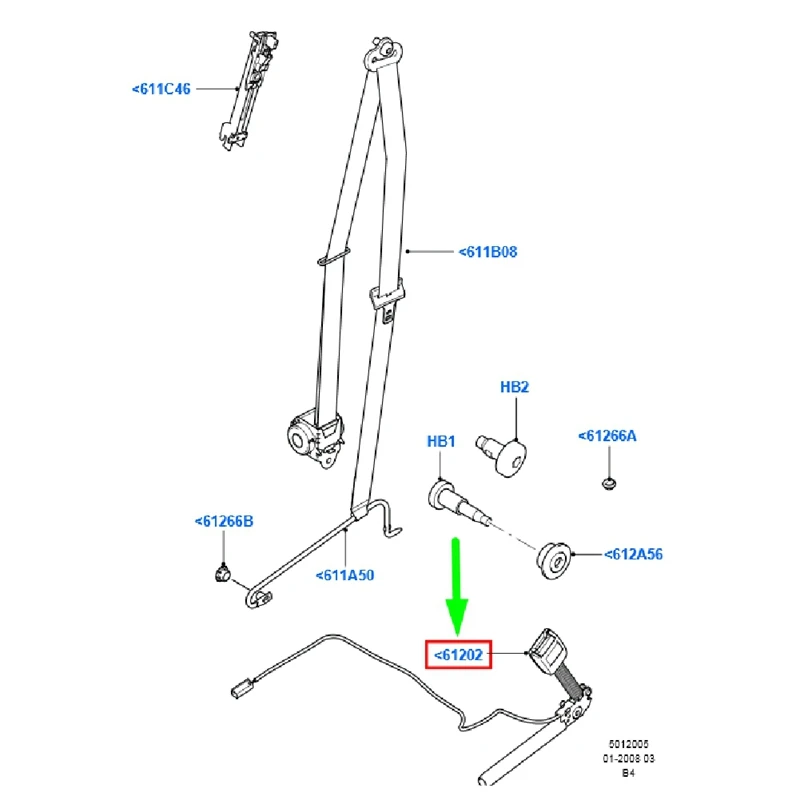 <611C46

<611B08

HB2

HB1

<61266A

<61266B

<611A50

<612A56

<61202

5012005
01-2008 03
B4