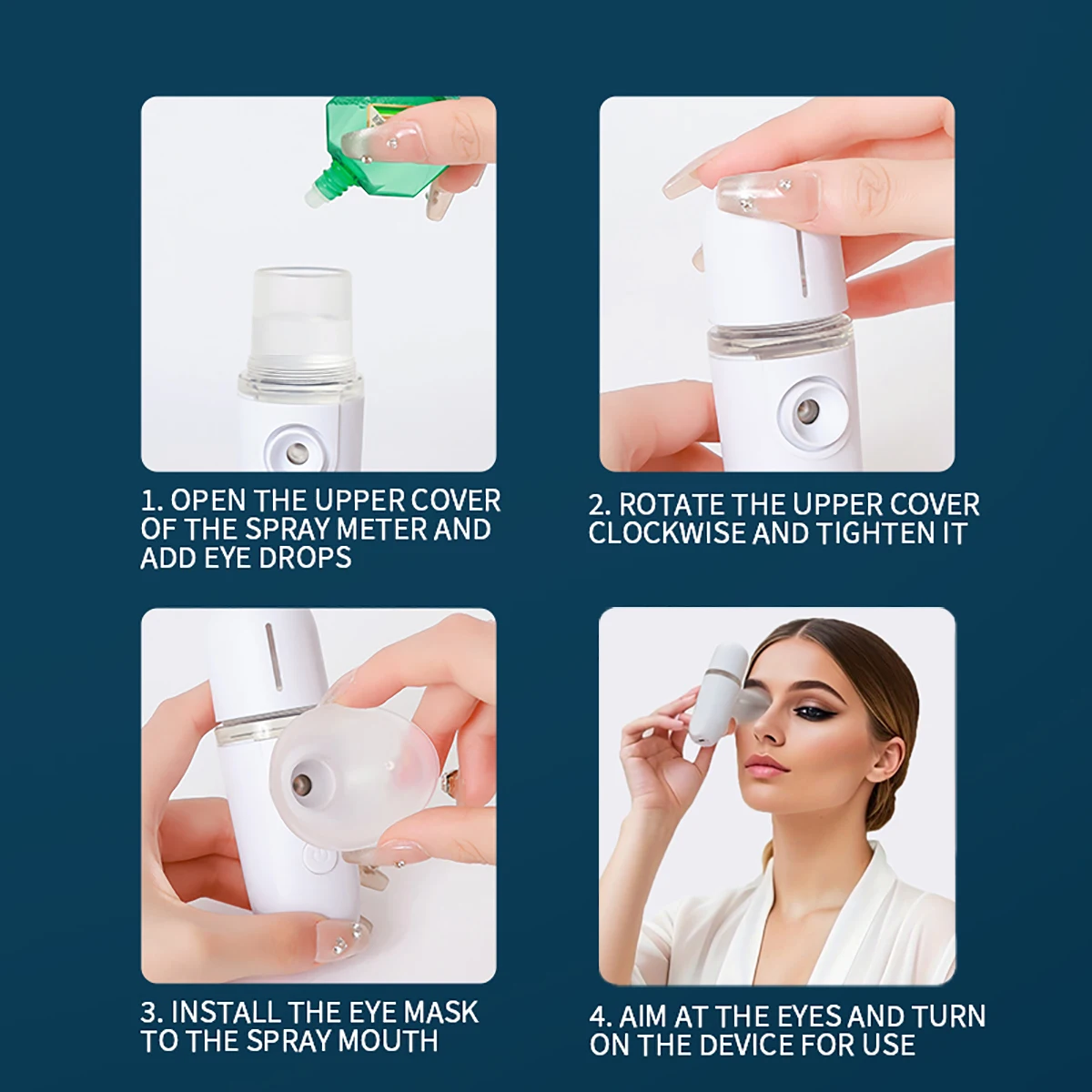 1. OPEN THE UPPER COVER OF THE SPRAY METER AND ADD EYE DROPS

2. ROTATE THE UPPER COVER CLOCKWISE AND TIGHTEN IT

3. INSTALL THE EYE MASK TO THE SPRAY MOUTH

4. AIM AT THE EYES AND TURN ON THE DEVICE FOR USE