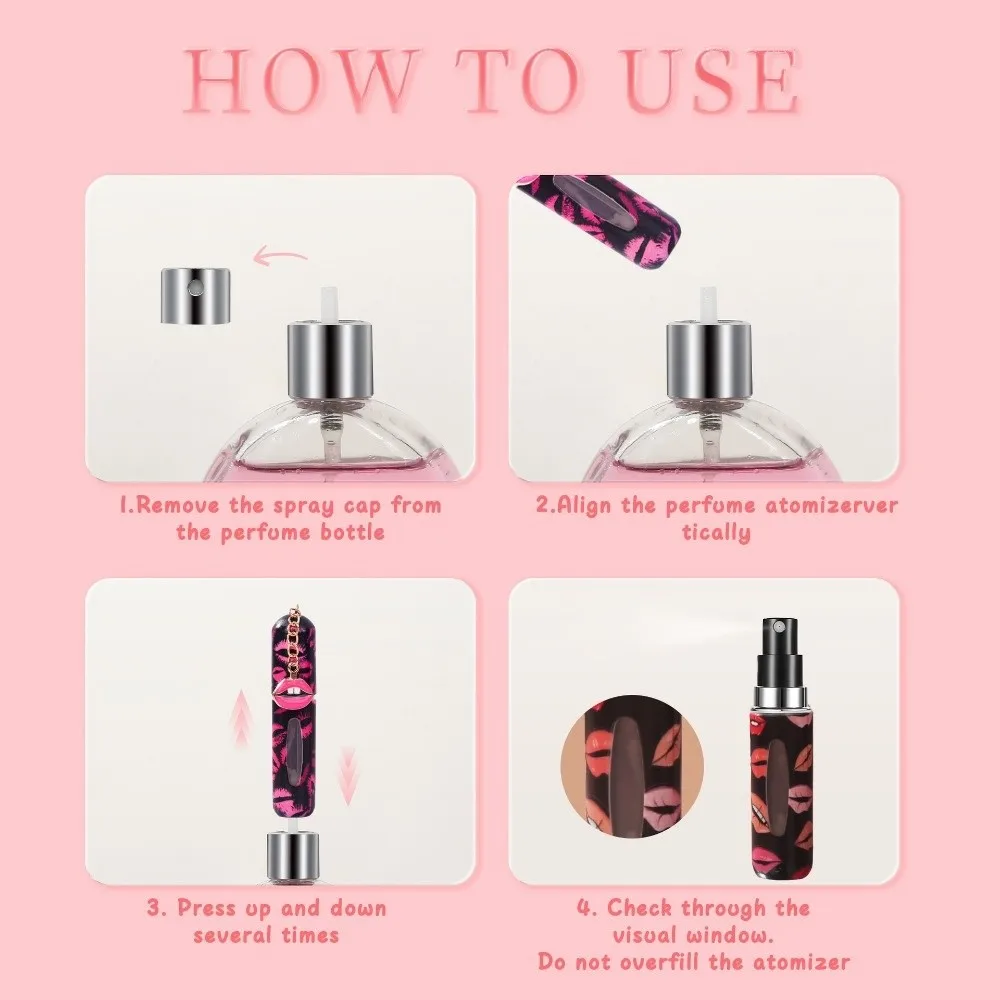 HOW TO USE

1.Remove the spray cap from the perfume bottle

2.Align the perfume atomizerver tically

3. Press up and down several times

4. Check through the visual window.
Do not overfill the atomizer