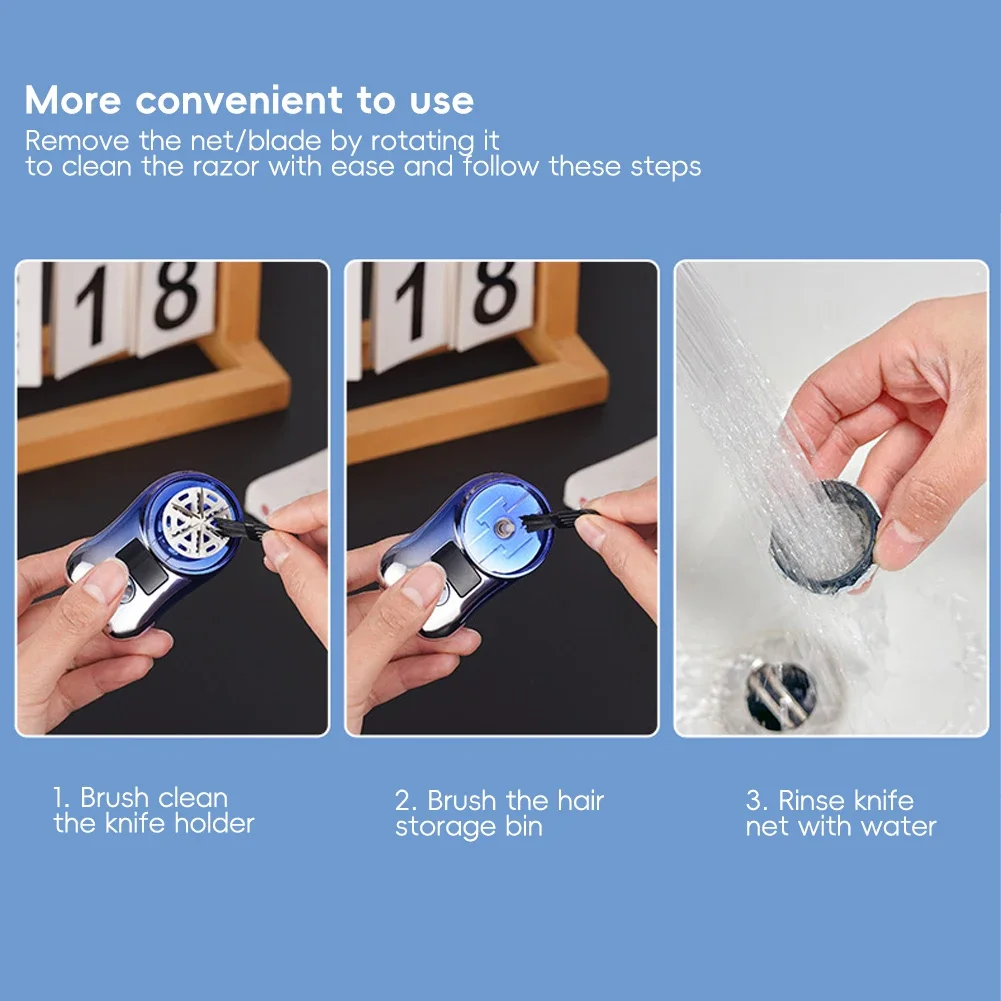 More convenient to use
Remove the net/blade by rotating it to clean the razor with ease and follow these steps

18

18

1. Brush clean the knife holder

2. Brush the hair storage bin

3. Rinse knife net with water