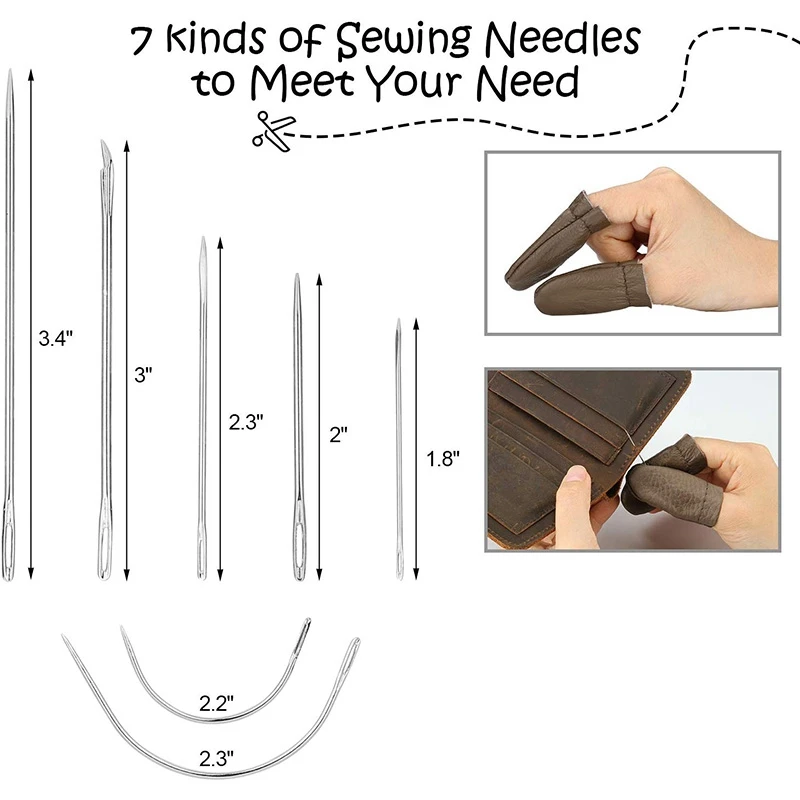 7 Kinds of Sewing Needles to Meet Your Need

3.4"

3"

2.3"

2"

1.8"

2.2"

2.3"