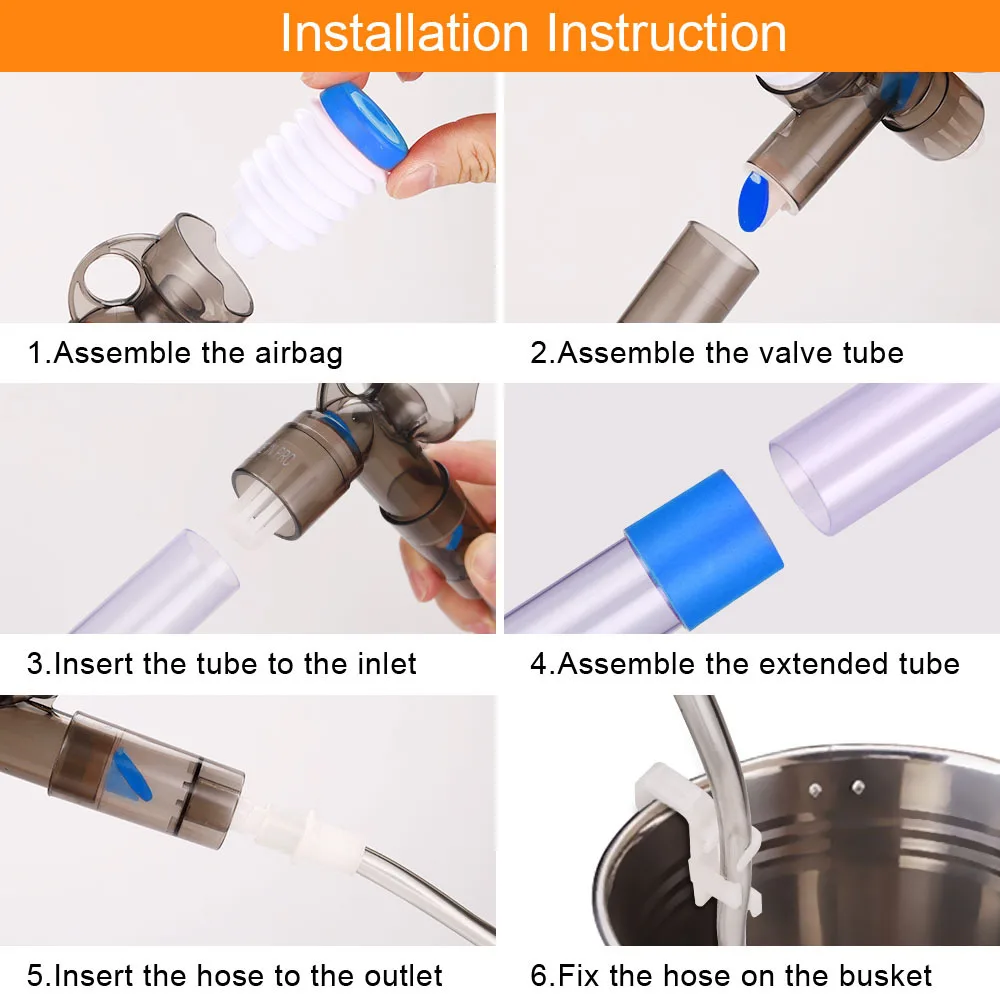 Installation Instruction

1.Assemble the airbag

2.Assemble the valve tube

3.Insert the tube to the inlet

4.Assemble the extended tube

5.Insert the hose to the outlet

6.Fix the hose on the busket