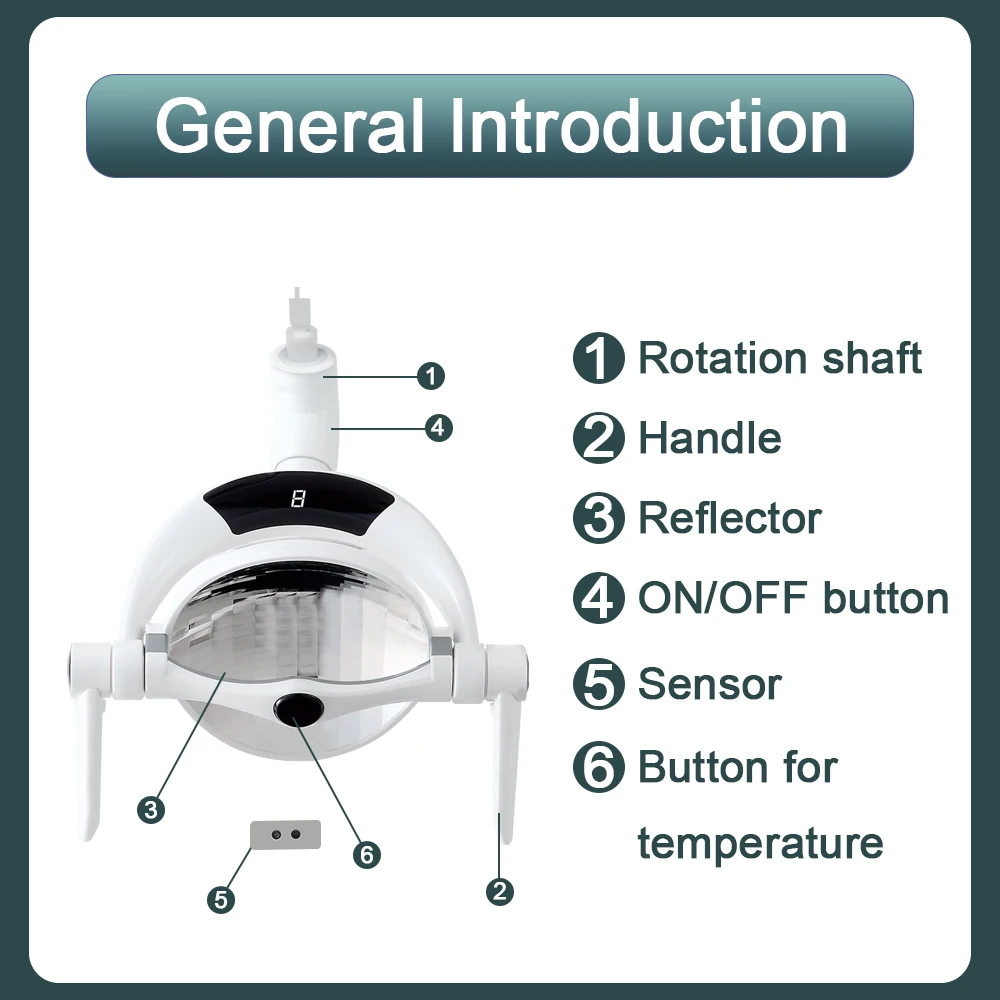 General Introduction

1
4
8
3
6
5
2

1 Rotation shaft
2 Handle
3 Reflector
4 ON/OFF button
5 Sensor
6 Button for temperature