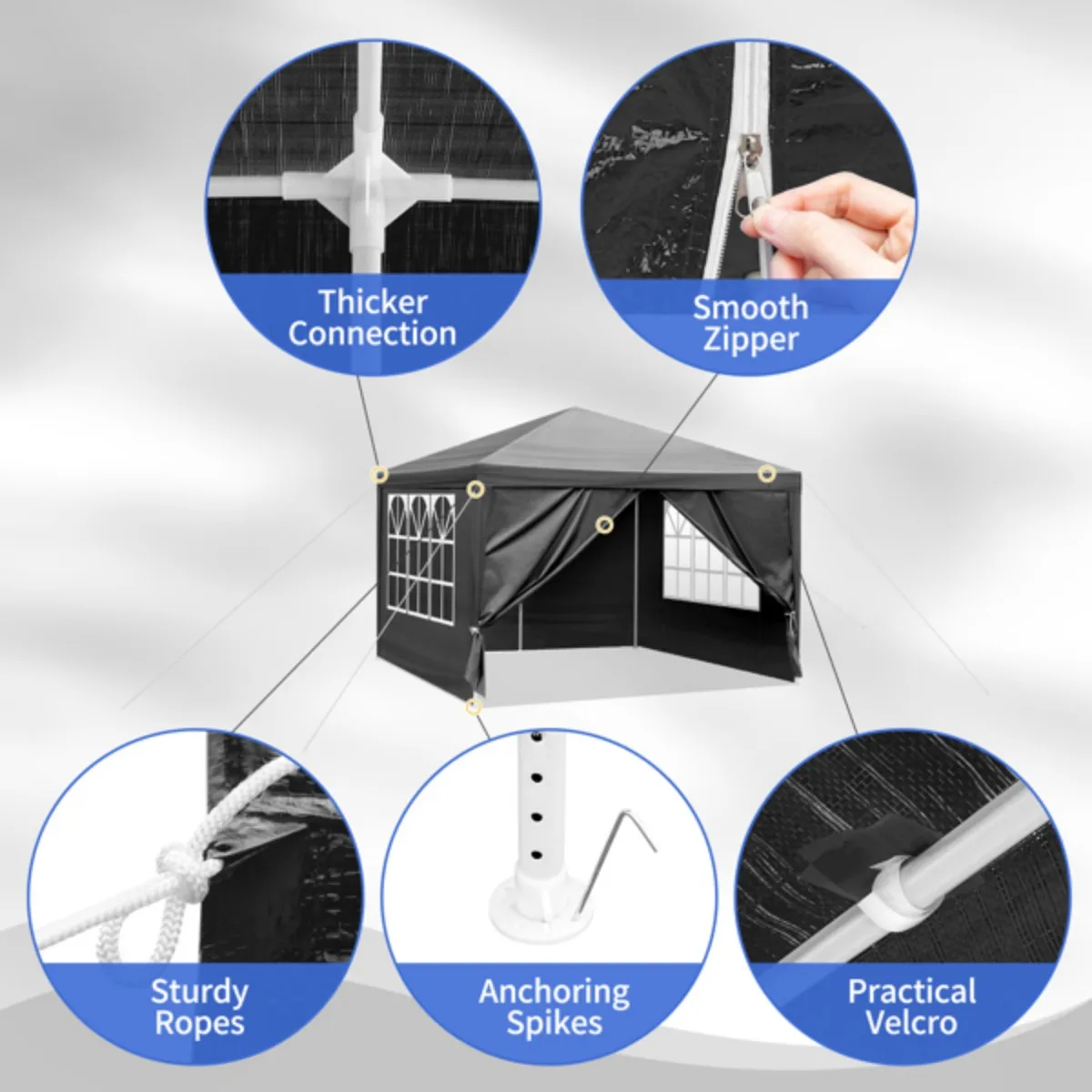 Thicker Connection

Smooth Zipper

Sturdy Ropes

Anchoring Spikes

Practical Velcro