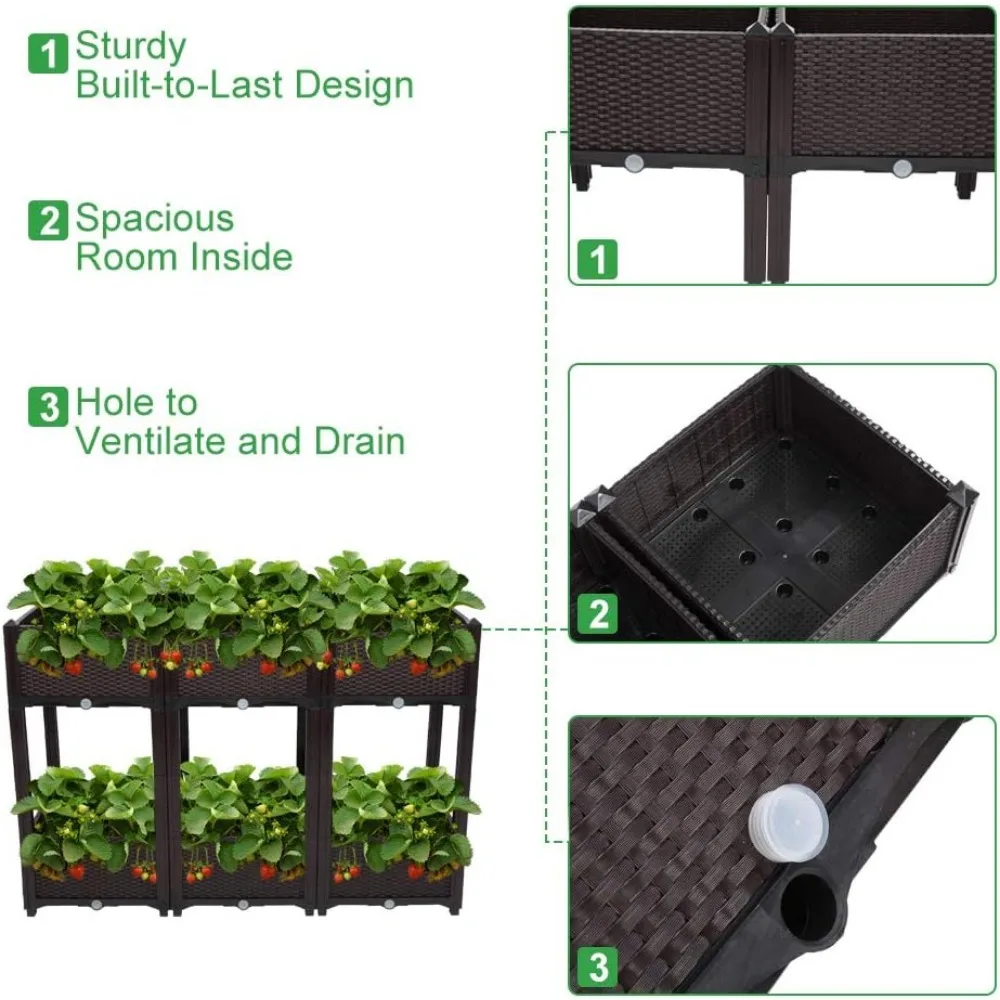 1 Sturdy Built-to-Last Design

2 Spacious Room Inside

3 Hole to Ventilate and Drain

1

2

3