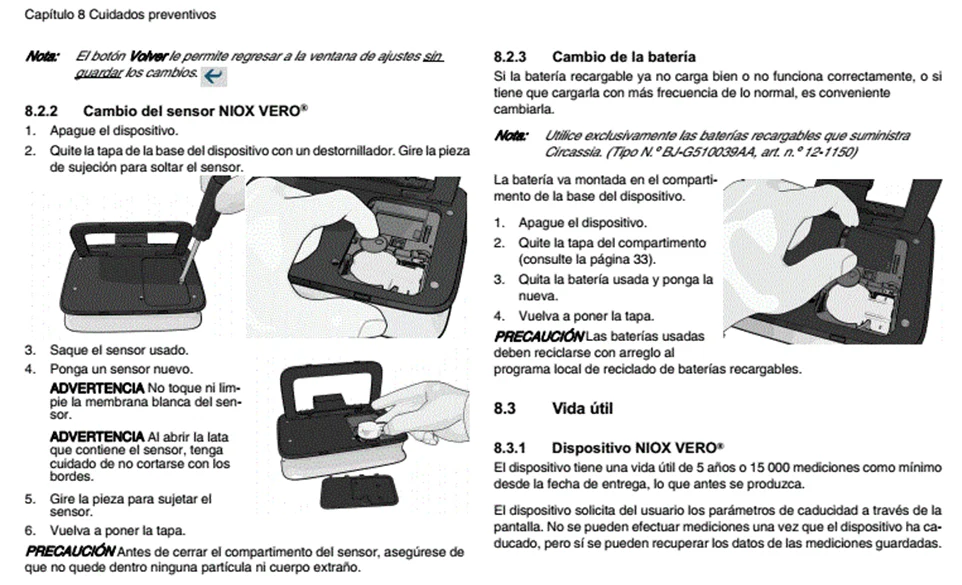 Capítulo 8 Cuidados preventivos

Nota: El botón Volver le permite regresar a la ventana de ajustes sin guardar los cambios.

8.2.2 Cambio del sensor NIOX VERO®

1. Apague el dispositivo.
2. Quite la tapa de la base del dispositivo con un destornillador. Gire la pieza de sujeción para soltar el sensor.

3. Saque el sensor usado.
4. Ponga un sensor nuevo.

ADVERTENCIA No toque ni limpie la membrana blanca del sensor.

ADVERTENCIA Al abrir la lata que contiene el sensor, tenga cuidado de no cortarse con los bordes.

5. Gire la pieza para sujetar el sensor.
6. Vuelva a poner la tapa.

PRECAUCIÓN Antes de cerrar el compartimento del sensor, asegúrese de que no quede dentro ninguna partícula ni cuerpo extraño.

8.2.3 Cambio de la batería

Si la batería recargable ya no carga bien o no funciona correctamente, o si tiene que cargarla con más frecuencia de lo normal, es conveniente cambiarla.

Nota: Utilice exclusivamente las baterías recargables que suministra Circassia. (Tipo N.º BJ-G510039AA, art. n.º 12-1150)

La batería va montada en el compartimento de la base del dispositivo.

1. Apague el dispositivo.
2. Quite la tapa del compartimento (consulte la página 33).
3. Quita la batería usada y ponga la nueva.
4. Vuelva a poner la tapa.

PRECAUCIÓN Las baterías usadas deben reciclarse con arreglo al programa local de reciclado de baterías recargables.

8.3 Vida útil

8.3.1 Dispositivo NIOX VERO®

El dispositivo tiene una vida útil de 5 años o 15 000 mediciones como mínimo desde la fecha de entrega, lo que antes se produzca.

El dispositivo solicita del usuario los parámetros de caducidad a través de la pantalla. No se pueden efectuar mediciones una vez que el dispositivo ha caducado, pero sí se pueden recuperar los datos de las mediciones guardadas.