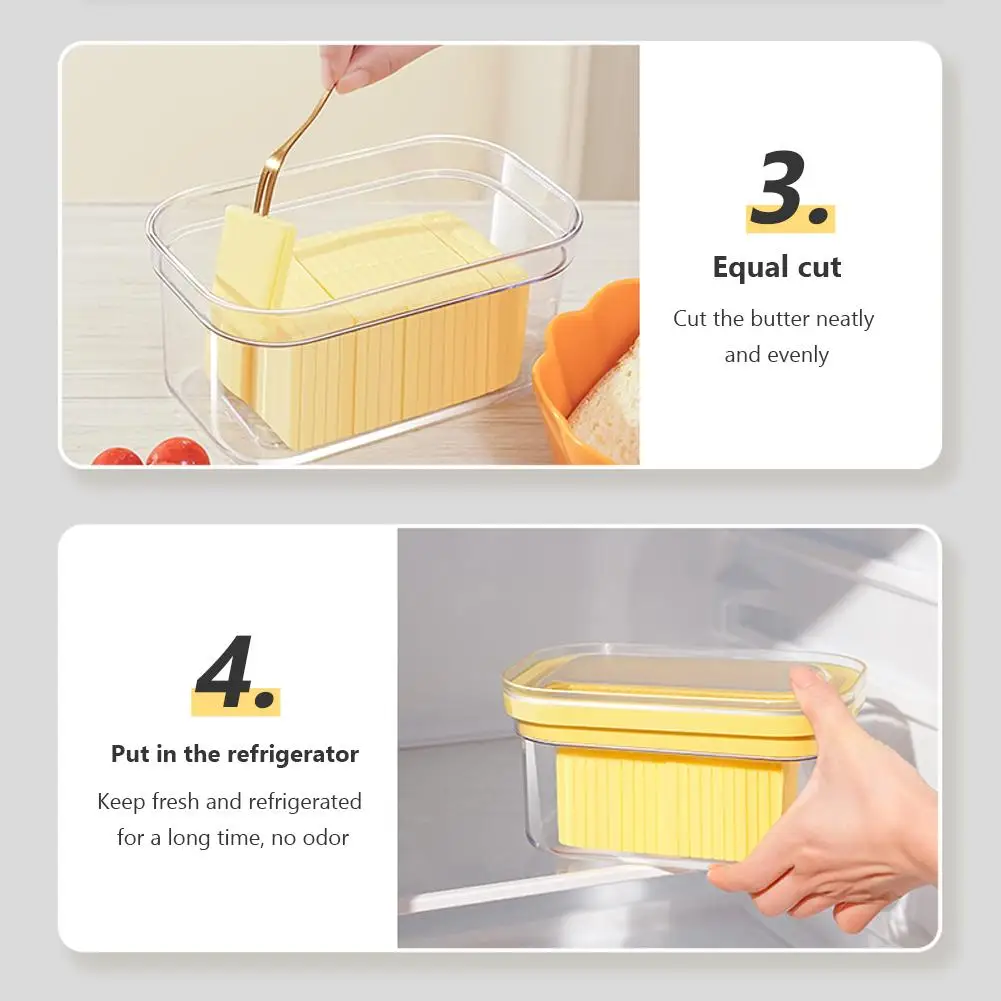 3.

Equal cut

Cut the butter neatly and evenly

4.

Put in the refrigerator

Keep fresh and refrigerated for a long time, no odor