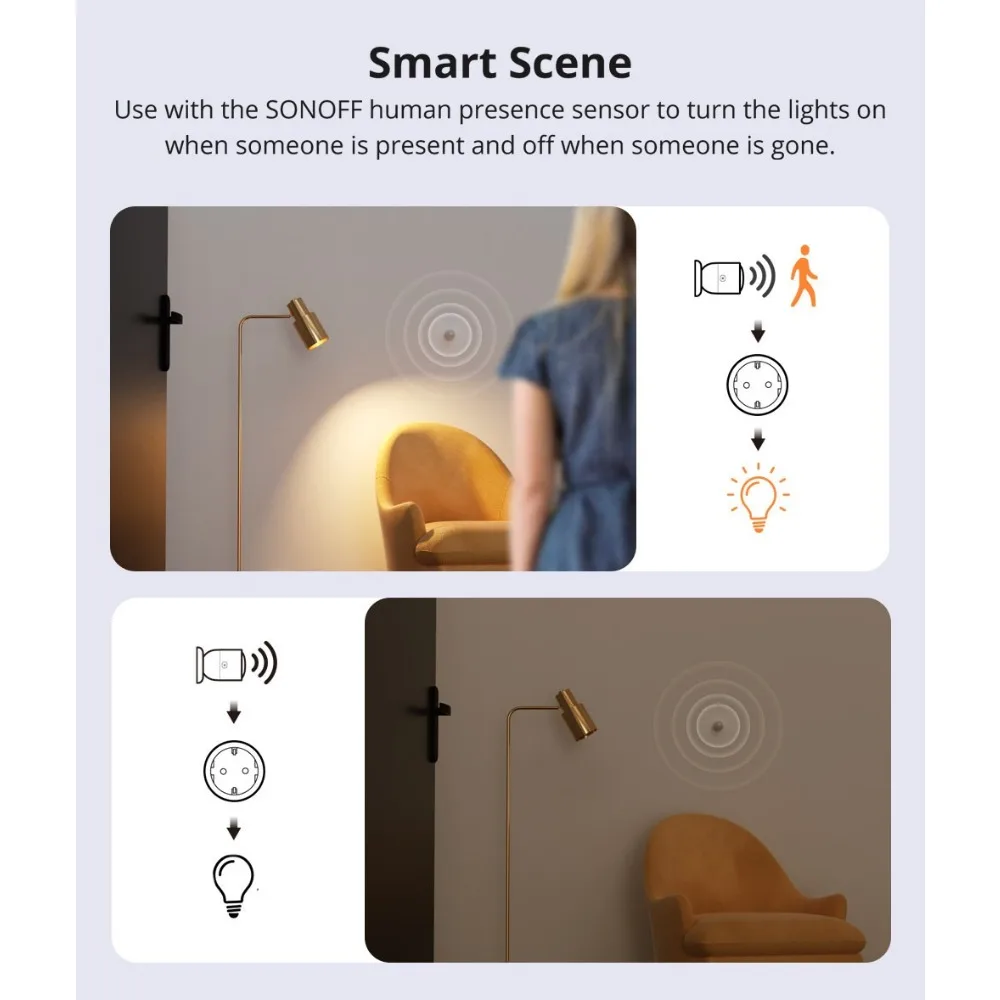 Smart Scene

Use with the SONOFF human presence sensor to turn the lights on when someone is present and off when someone is gone.