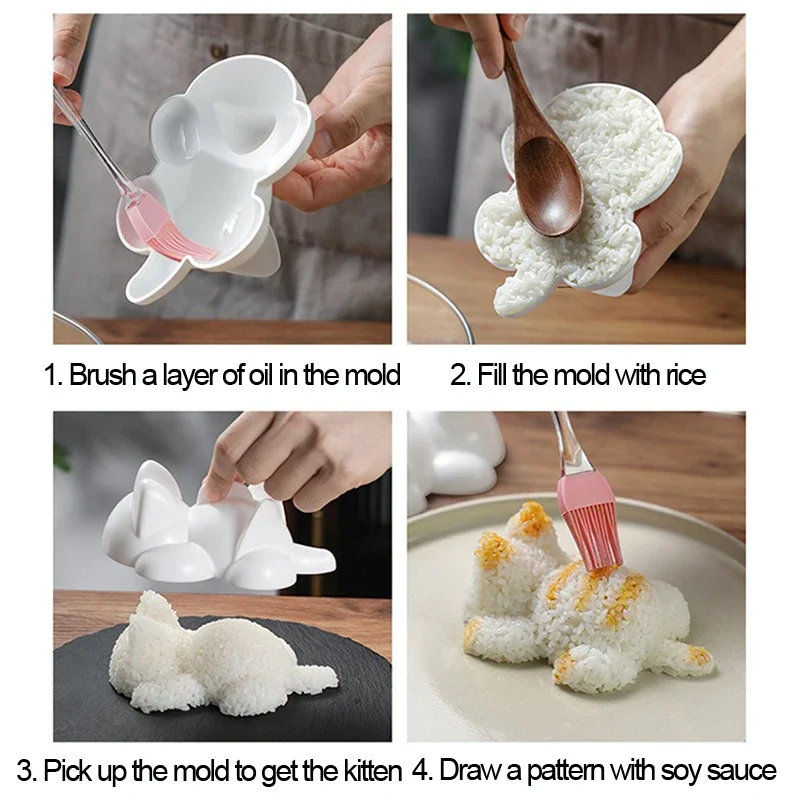 1. Brush a layer of oil in the mold

2. Fill the mold with rice

3. Pick up the mold to get the kitten

4. Draw a pattern with soy sauce