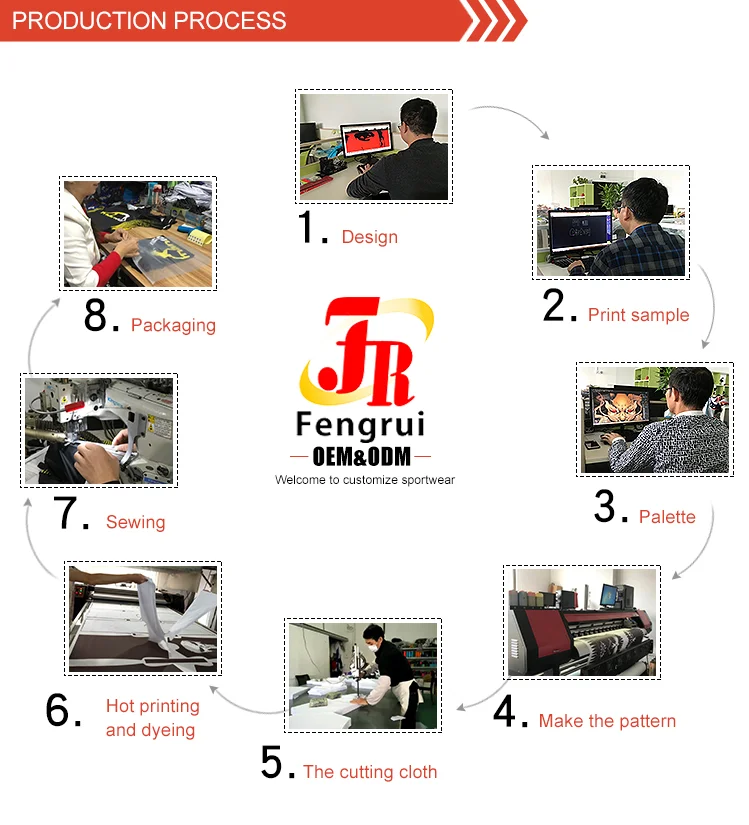 PRODUCTION PROCESS

1. Design

2. Print sample

3. Palette

4. Make the pattern

5. The cutting cloth

6. Hot printing and dyeing

7. Sewing

8. Packaging

FR
Fengrui
OEM&ODM
Welcome to customize sportwear