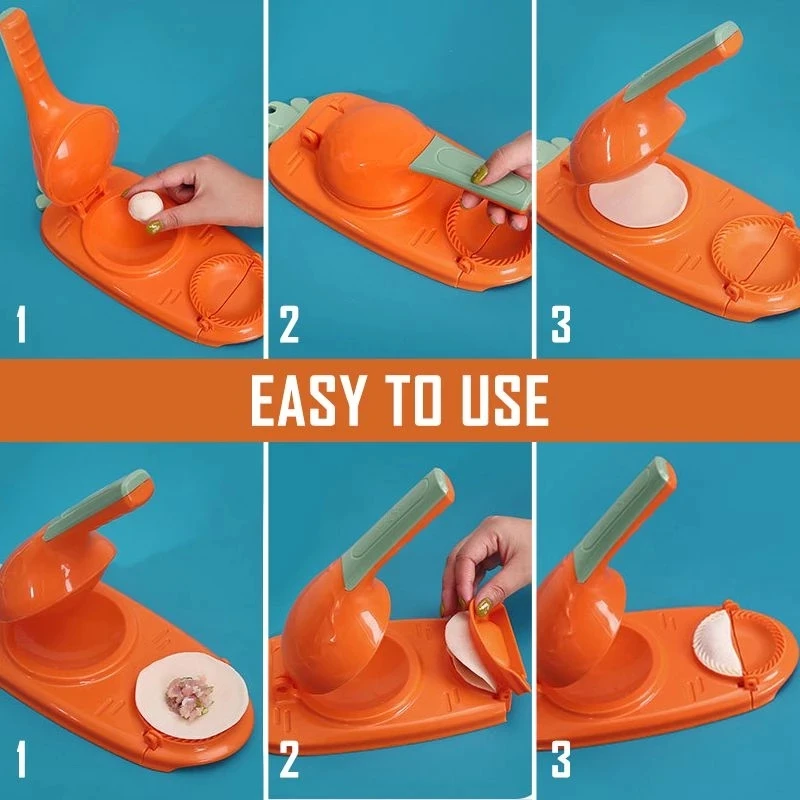 1

2

3

EASY TO USE

1

2

3