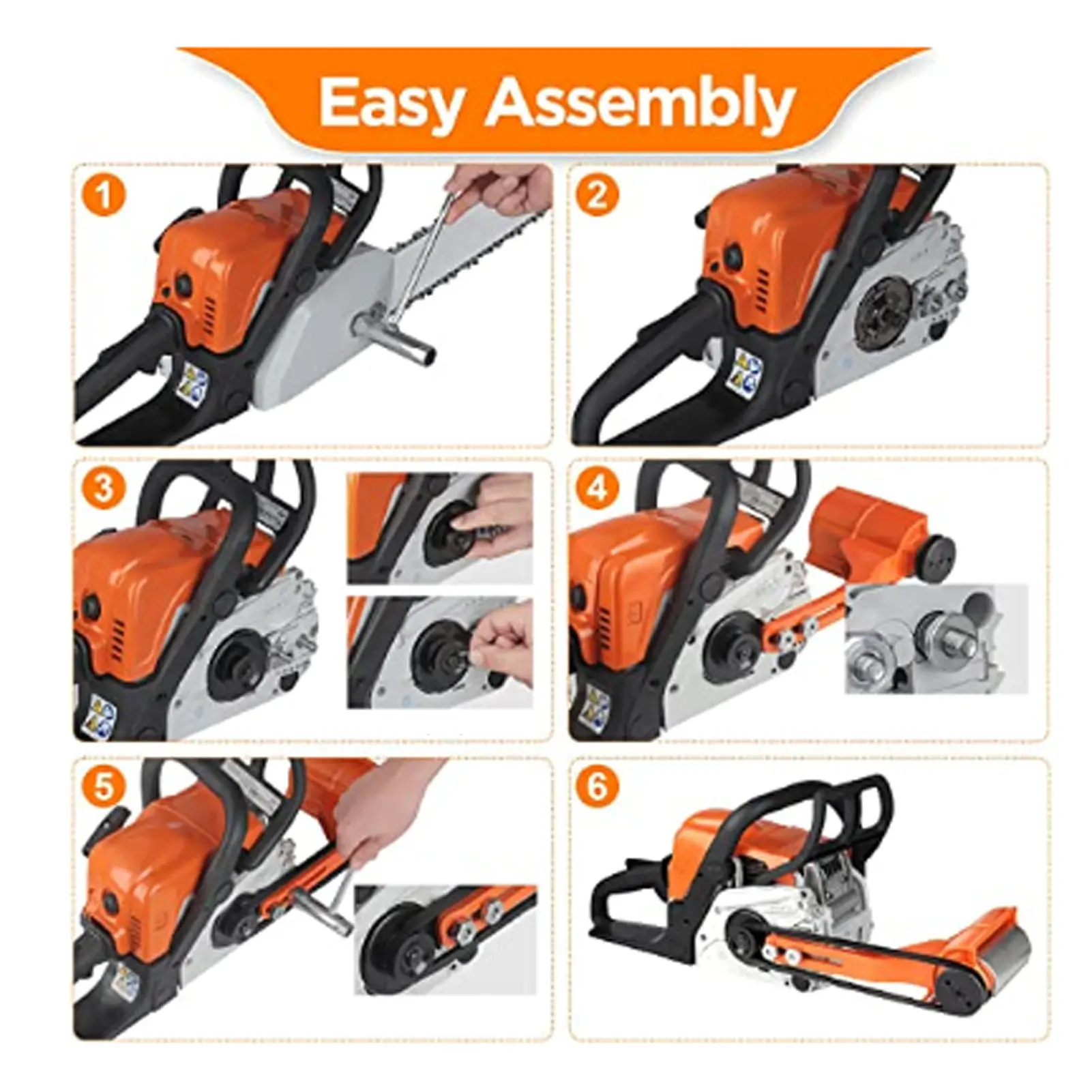 Easy Assembly

1

2

3

4

5

6