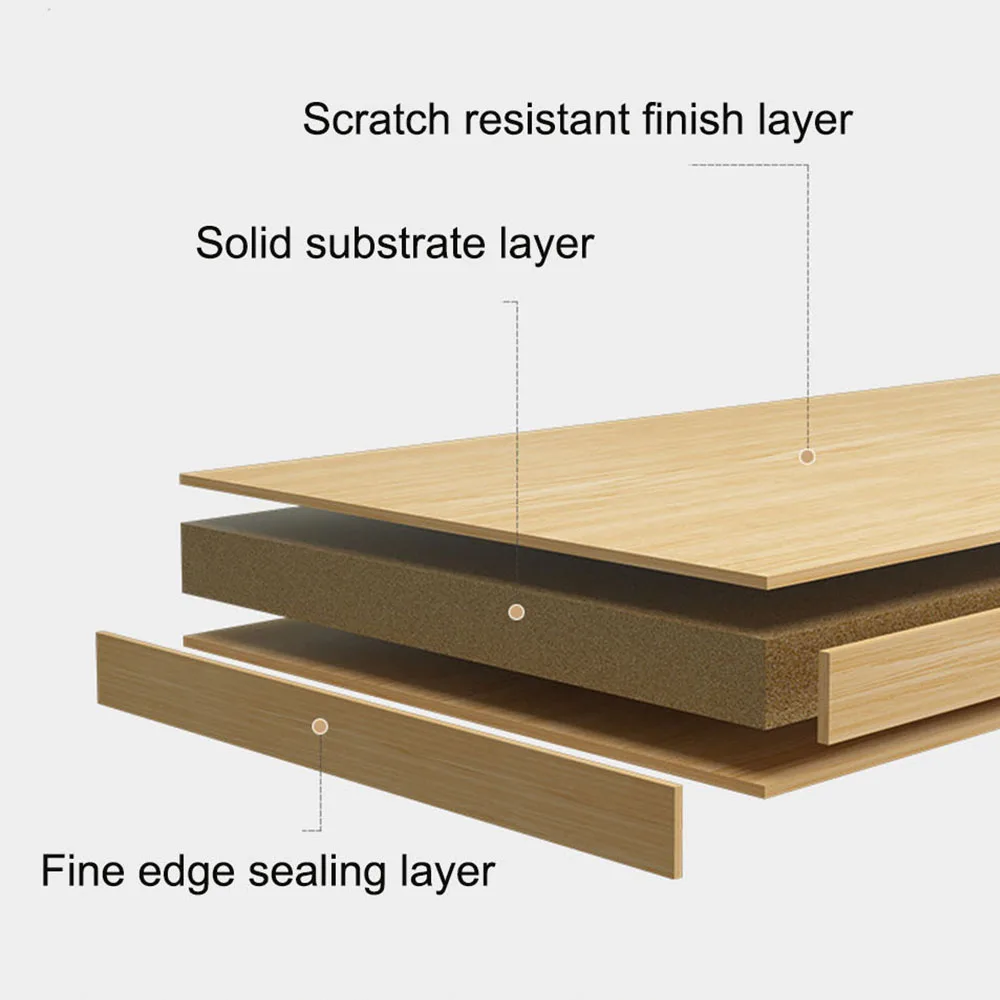 Scratch resistant finish layer

Solid substrate layer

Fine edge sealing layer