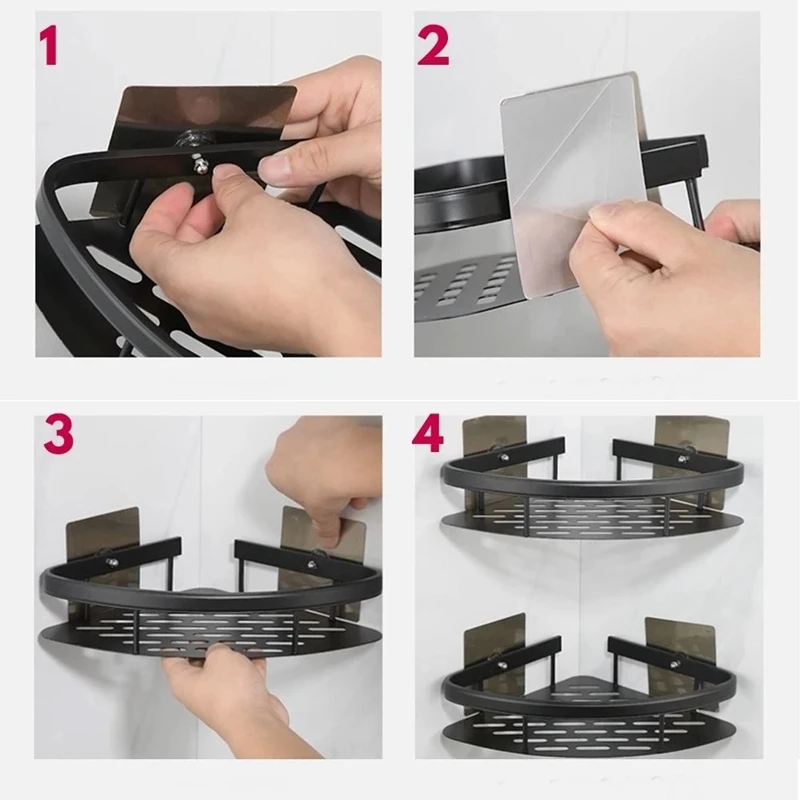 1

2

3

4