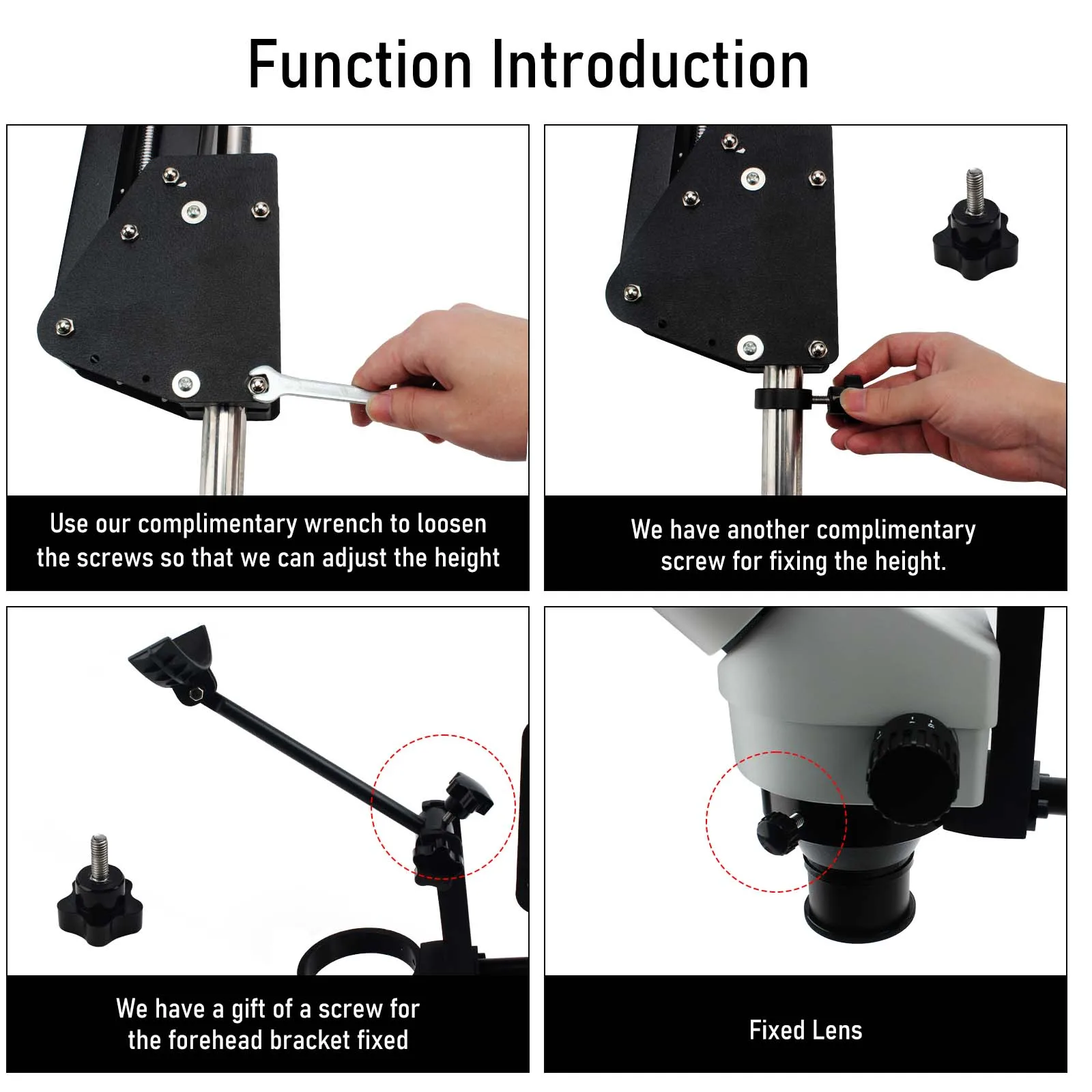 Function Introduction

Use our complimentary wrench to loosen the screws so that we can adjust the height

We have another complimentary screw for fixing the height.

We have a gift of a screw for the forehead bracket fixed

Fixed Lens