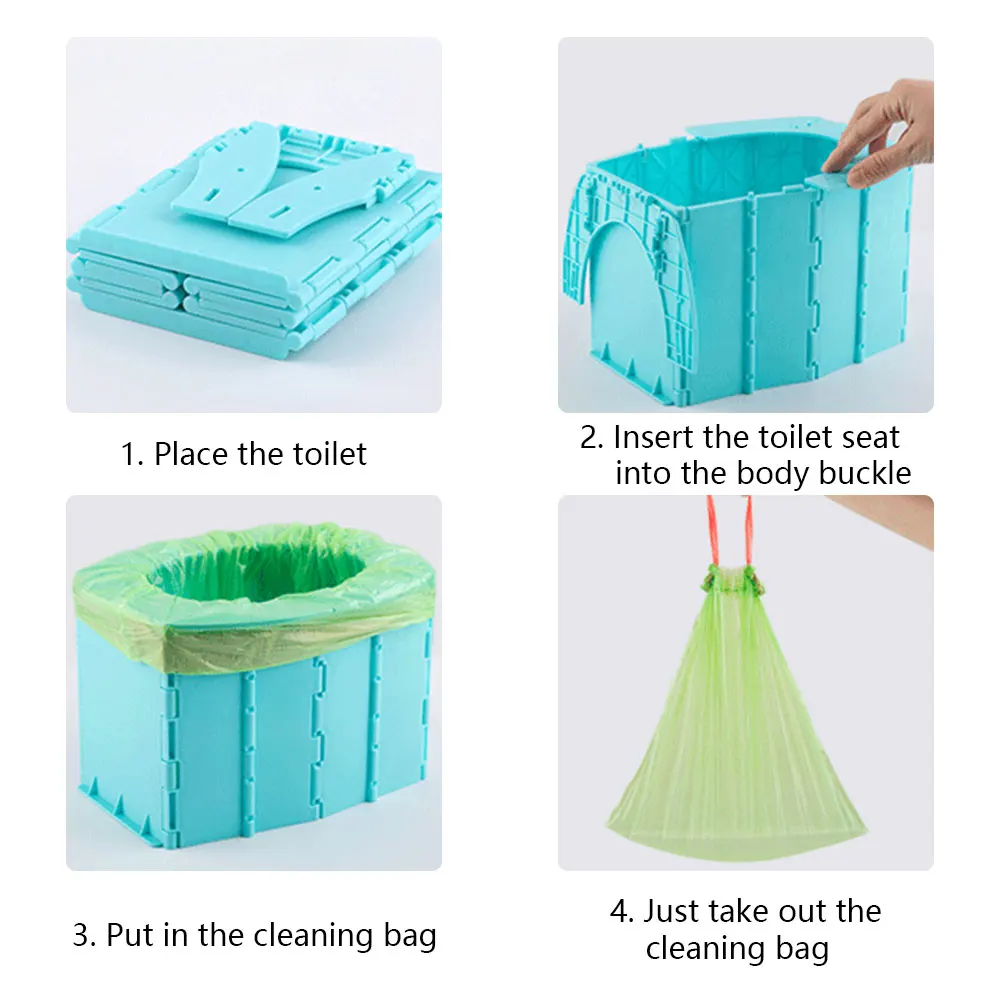 1. Place the toilet

2. Insert the toilet seat into the body buckle

3. Put in the cleaning bag

4. Just take out the cleaning bag