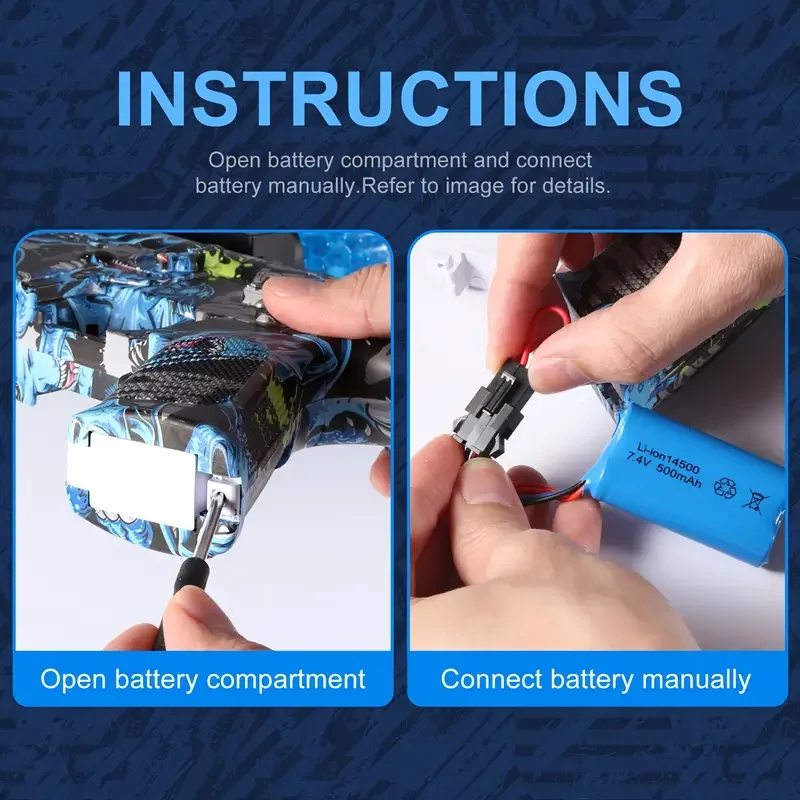 INSTRUCTIONS

Open battery compartment and connect battery manually.Refer to image for details.

Li-ion14500
7.4V 500mAh

Open battery compartment

Connect battery manually