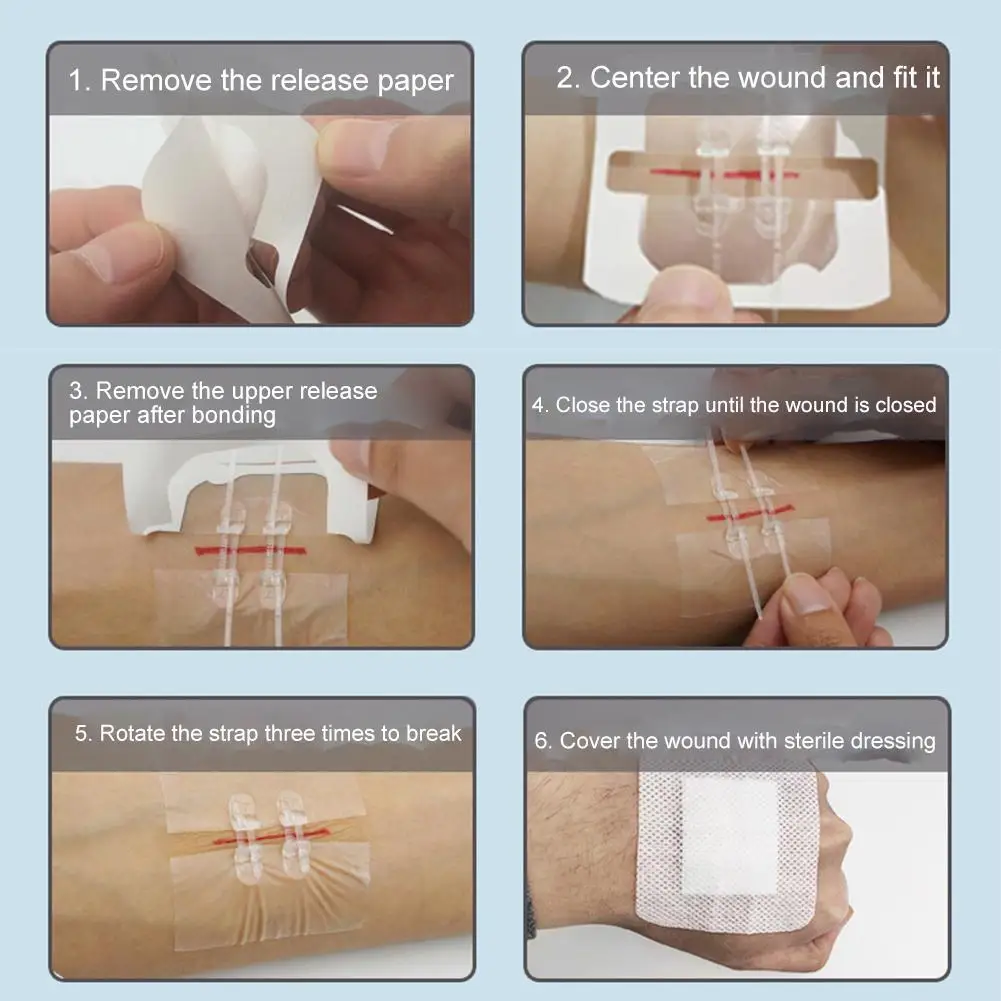 1. Remove the release paper

2. Center the wound and fit it

3. Remove the upper release paper after bonding

4. Close the strap until the wound is closed

5. Rotate the strap three times to break

6. Cover the wound with sterile dressing