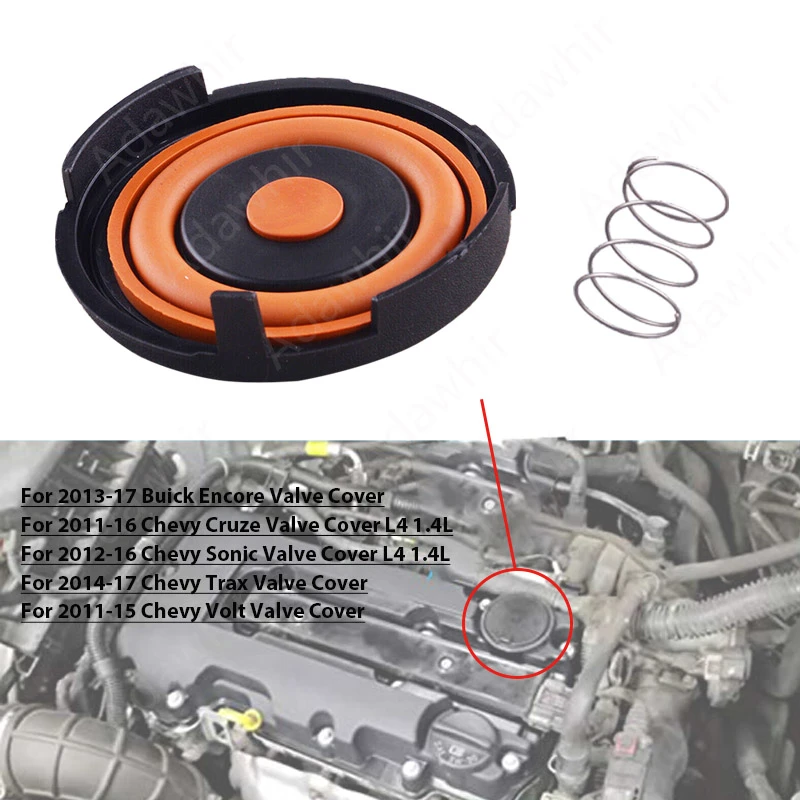 Adawhir

For 2013-17 Buick Encore Valve Cover
For 2011-16 Chevy Cruze Valve Cover L4 1.4L
For 2012-16 Chevy Sonic Valve Cover L4 1.4L
For 2014-17 Chevy Trax Valve Cover
For 2011-15 Chevy Volt Valve Cover