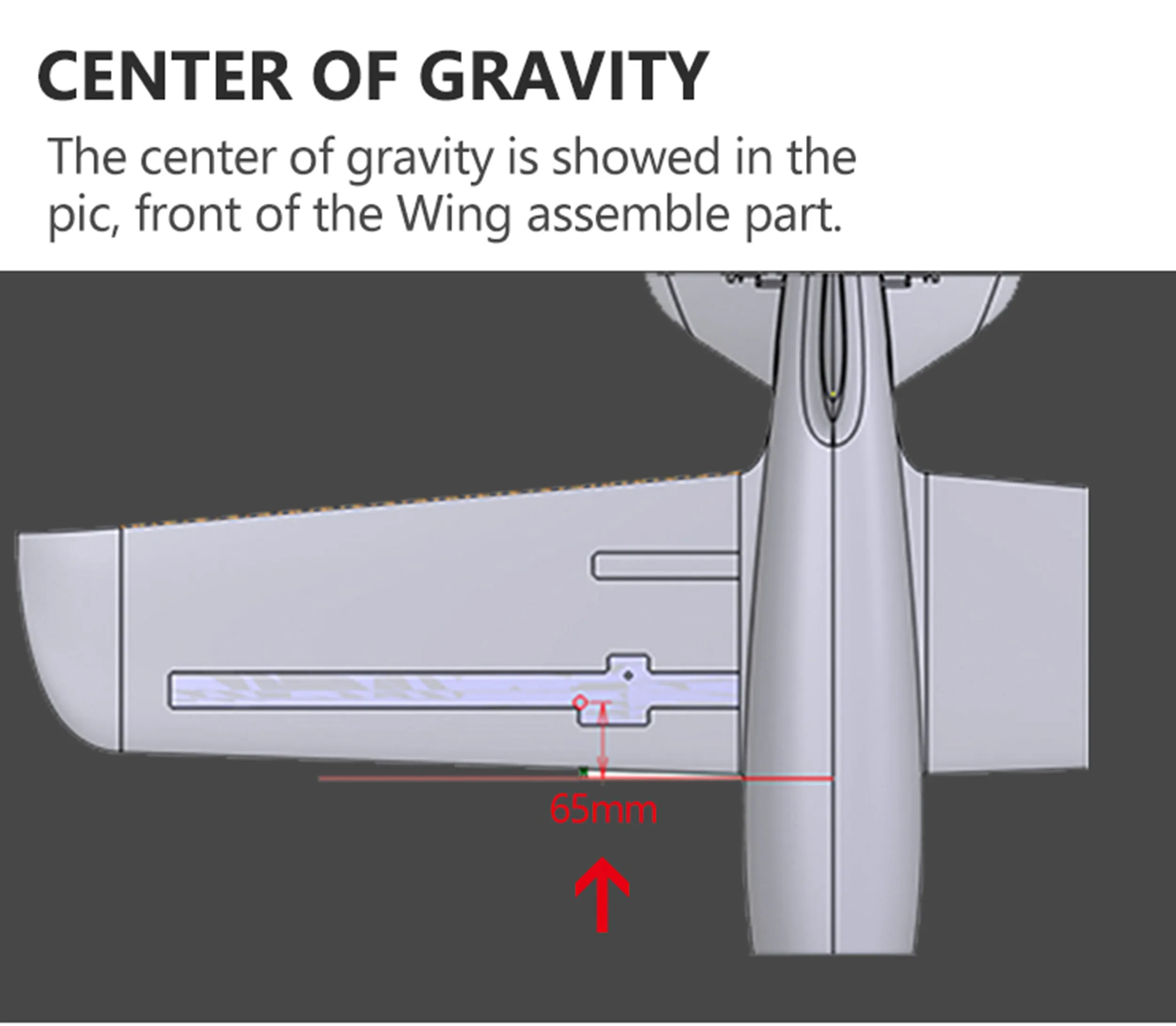 CENTER OF GRAVITY

The center of gravity is showed in the pic, front of the Wing assemble part.

65mm