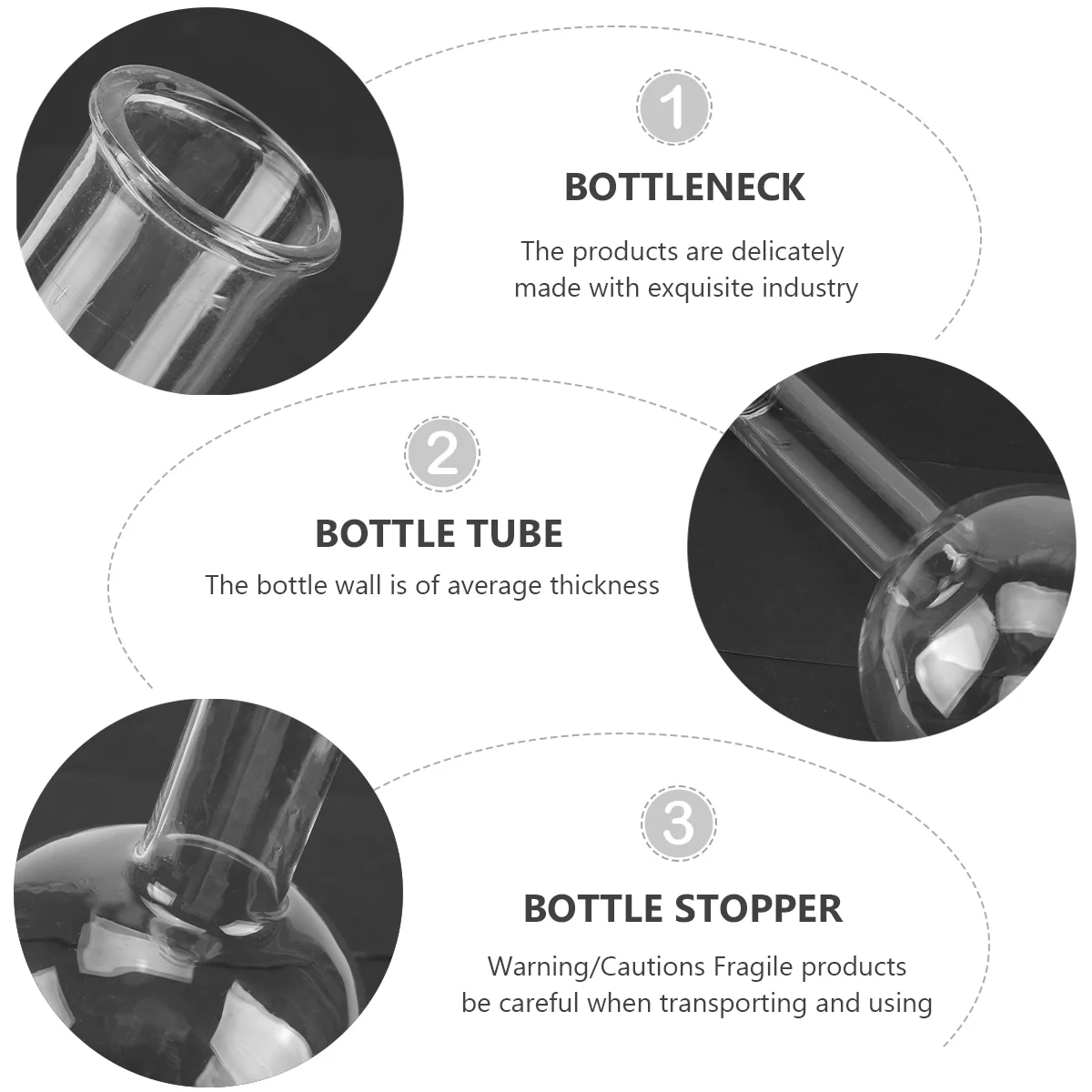 1

BOTTLENECK

The products are delicately made with exquisite industry

2

BOTTLE TUBE

The bottle wall is of average thickness

3

BOTTLE STOPPER

Warning/Cautions Fragile products be careful when transporting and using