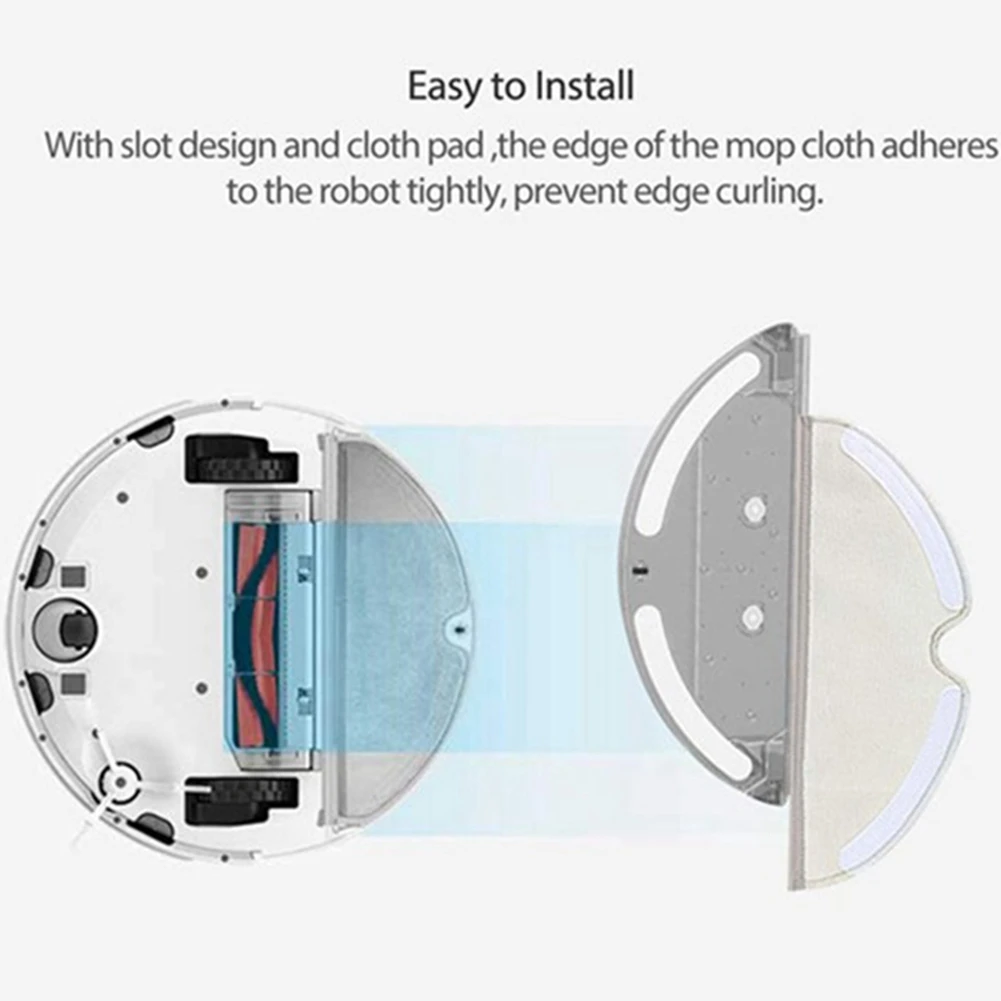 Easy to Install

With slot design and cloth pad ,the edge of the mop cloth adheres to the robot tightly, prevent edge curling.