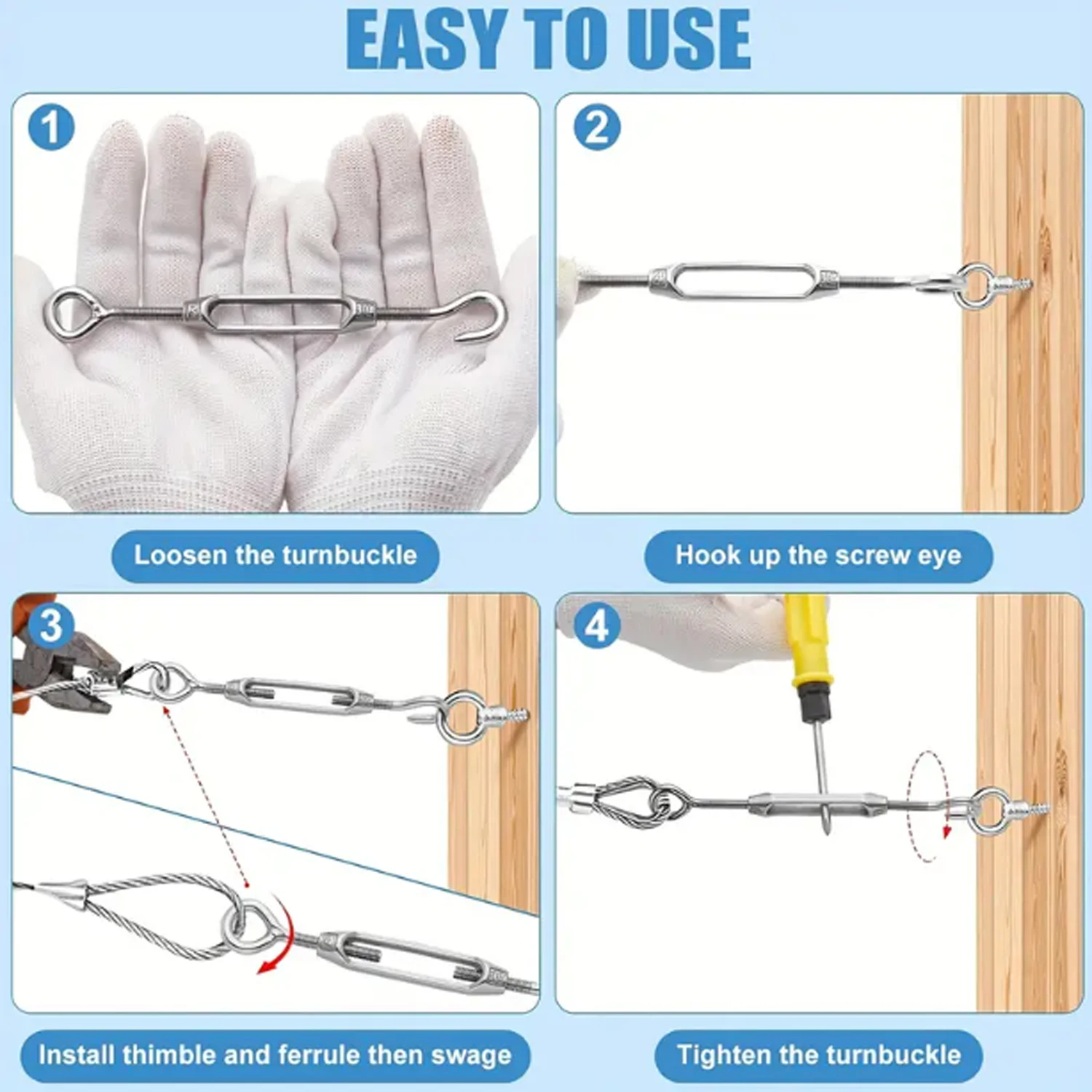 EASY TO USE

1

Loosen the turnbuckle

2

Hook up the screw eye

3

Install thimble and ferrule then swage

4

Tighten the turnbuckle