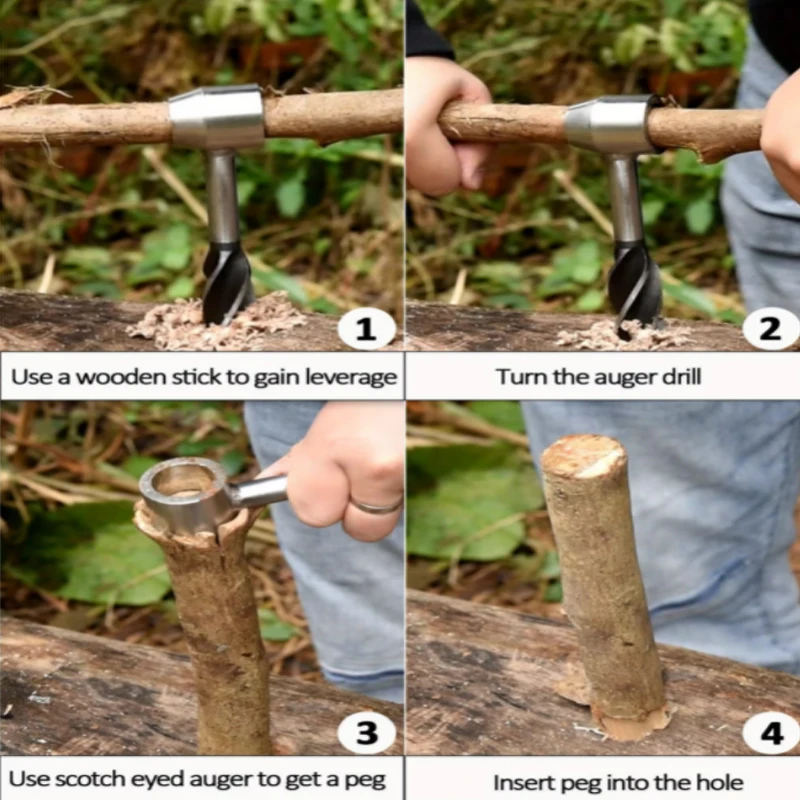 1

Use a wooden stick to gain leverage

2

Turn the auger drill

3

Use scotch eyed auger to get a peg

4

Insert peg into the hole