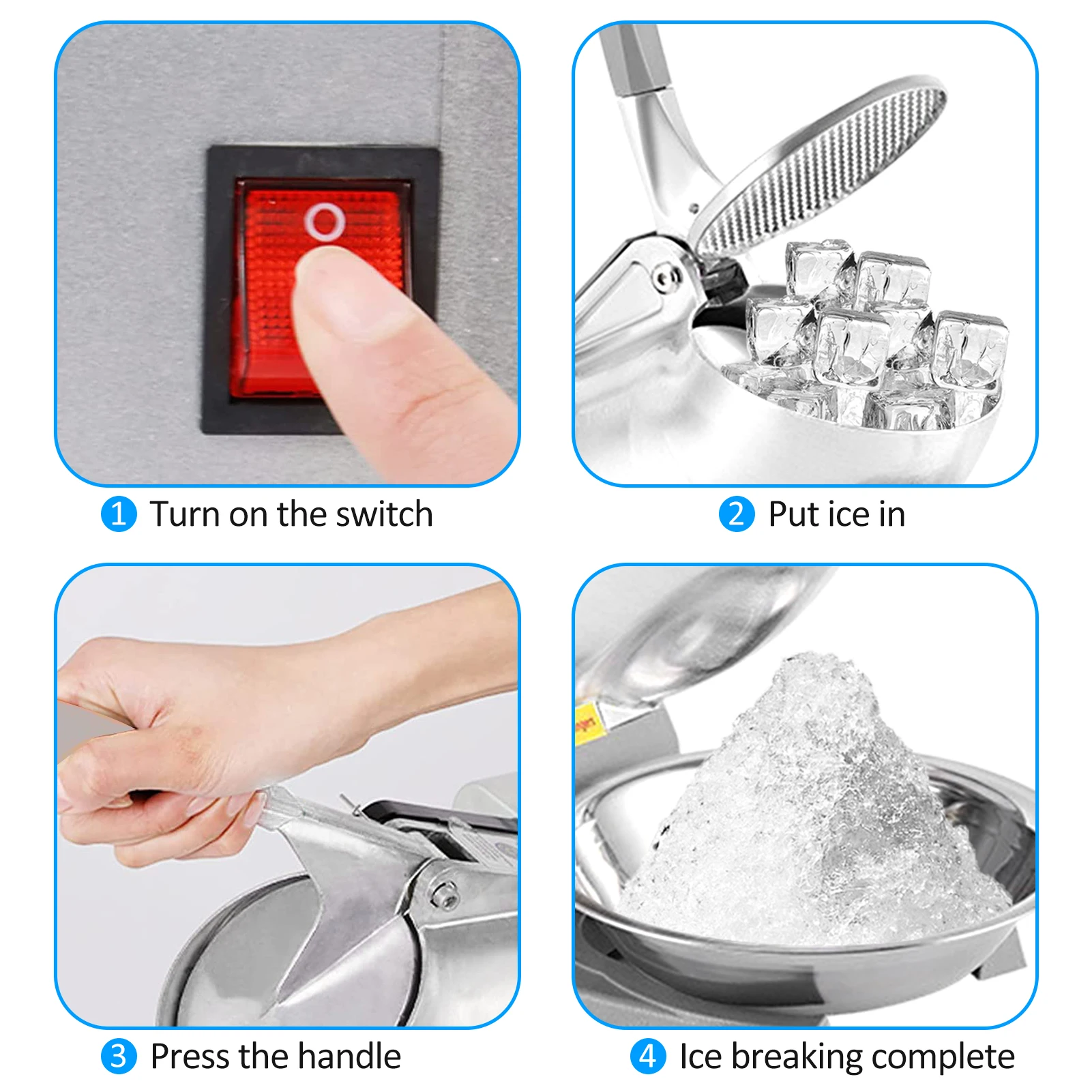 O

1 Turn on the switch

2 Put ice in

3 Press the handle

4 Ice breaking complete