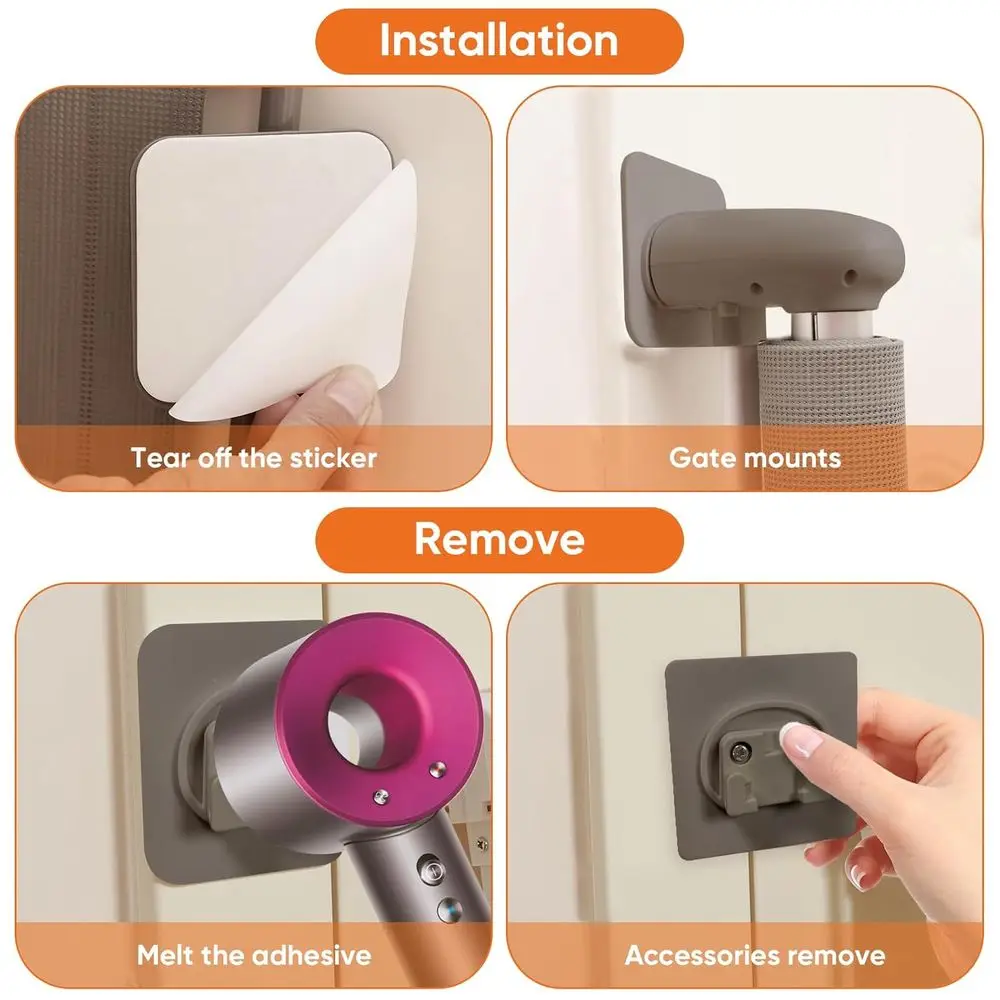 Installation

Tear off the sticker

Gate mounts

Remove

Melt the adhesive

Accessories remove