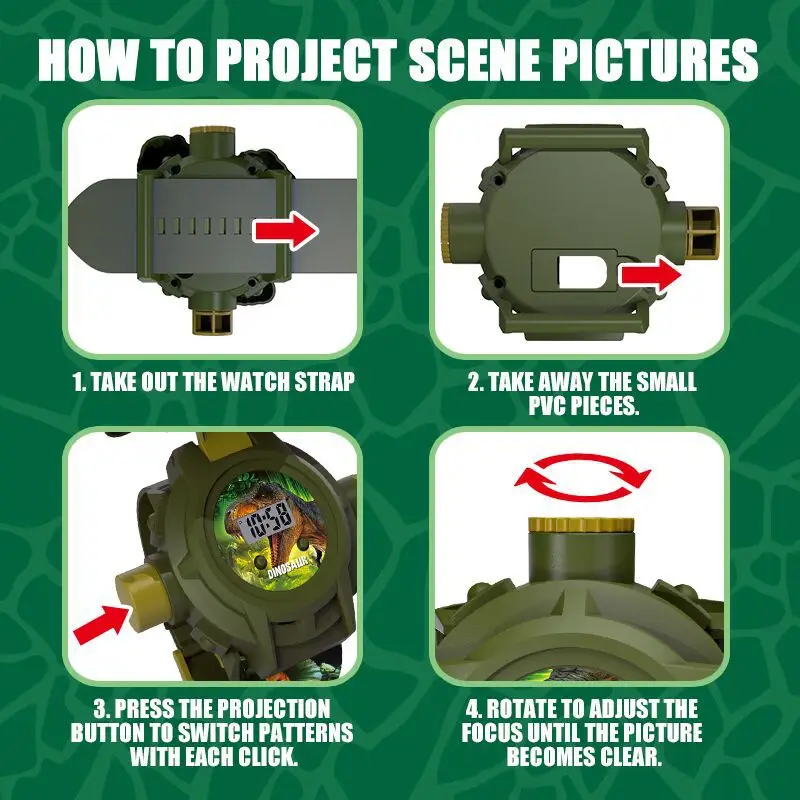 HOW TO PROJECT SCENE PICTURES

1. TAKE OUT THE WATCH STRAP

2. TAKE AWAY THE SMALL PVC PIECES.

10:58

DINOSAUR

3. PRESS THE PROJECTION BUTTON TO SWITCH PATTERNS WITH EACH CLICK.

4. ROTATE TO ADJUST THE FOCUS UNTIL THE PICTURE BECOMES CLEAR.