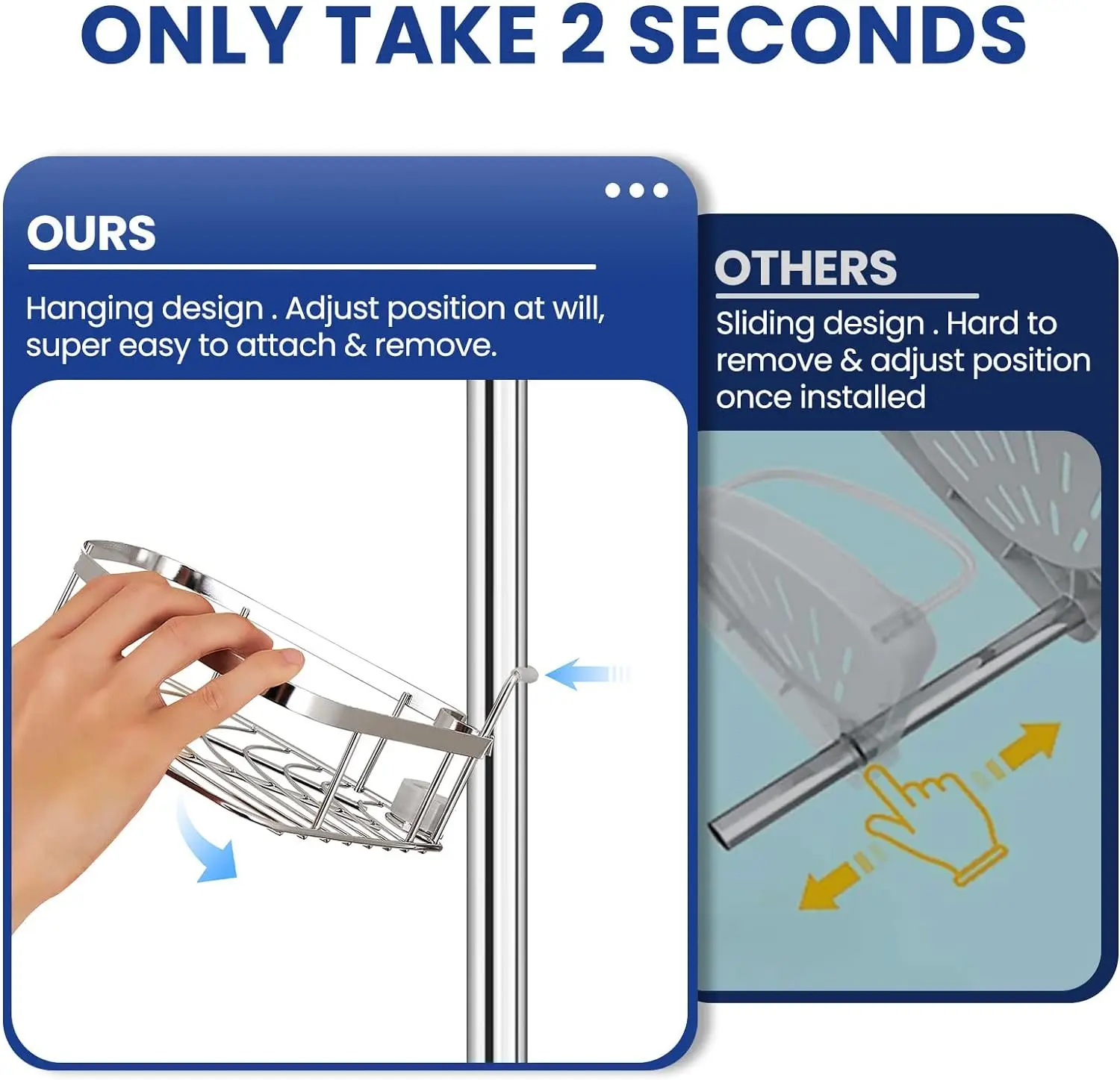 ONLY TAKE 2 SECONDS

OURS

Hanging design . Adjust position at will, super easy to attach & remove.

OTHERS

Sliding design . Hard to remove & adjust position once installed