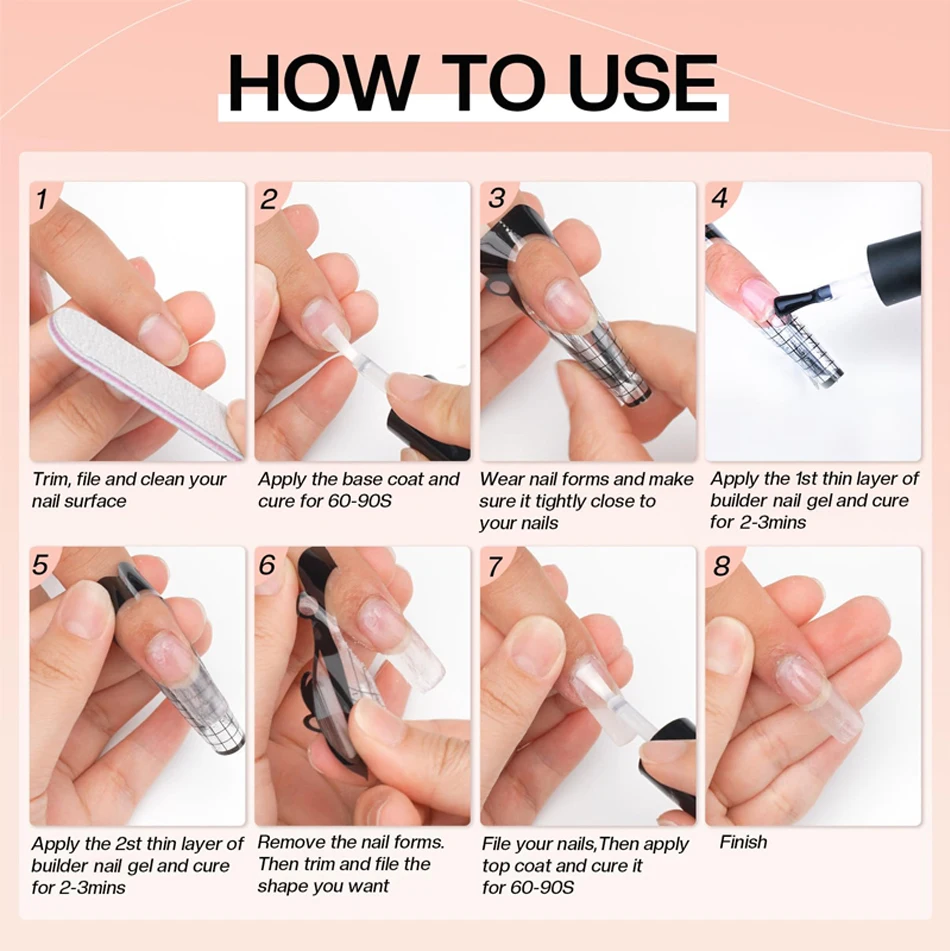 HOW TO USE

1
Trim, file and clean your nail surface

2
Apply the base coat and cure for 60-90S

3
Wear nail forms and make sure it tightly close to your nails

4
Apply the 1st thin layer of builder nail gel and cure for 2-3mins

5
Apply the 2st thin layer of builder nail gel and cure for 2-3mins

6
Remove the nail forms. Then trim and file the shape you want

7
File your nails,Then apply top coat and cure it for 60-90S

8
Finish