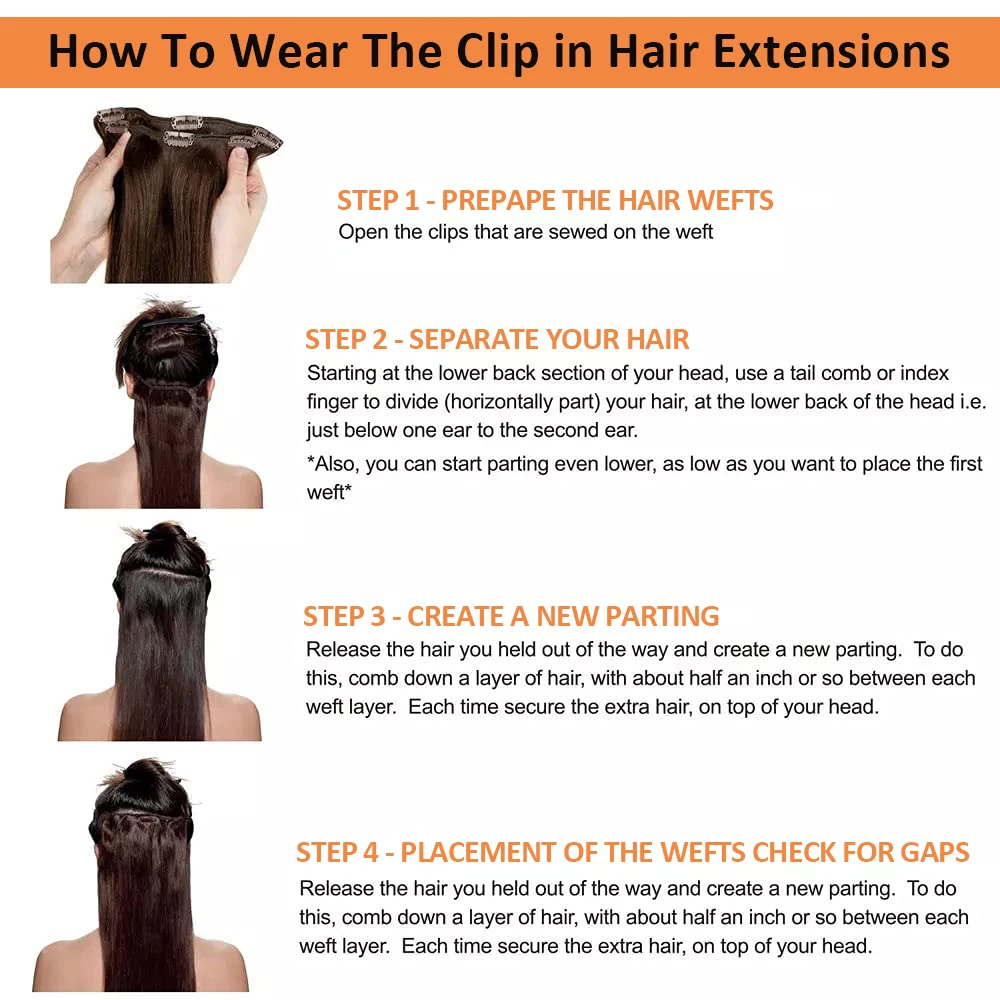 How To Wear The Clip in Hair Extensions

STEP 1 - PREPAPE THE HAIR WEFTS
Open the clips that are sewed on the weft

STEP 2 - SEPARATE YOUR HAIR
Starting at the lower back section of your head, use a tail comb or index finger to divide (horizontally part) your hair, at the lower back of the head i.e. just below one ear to the second ear.
*Also, you can start parting even lower, as low as you want to place the first weft*

STEP 3 - CREATE A NEW PARTING
Release the hair you held out of the way and create a new parting. To do this, comb down a layer of hair, with about half an inch or so between each weft layer. Each time secure the extra hair, on top of your head.

STEP 4 - PLACEMENT OF THE WEFTS CHECK FOR GAPS
Release the hair you held out of the way and create a new parting. To do this, comb down a layer of hair, with about half an inch or so between each weft layer. Each time secure the extra hair, on top of your head.