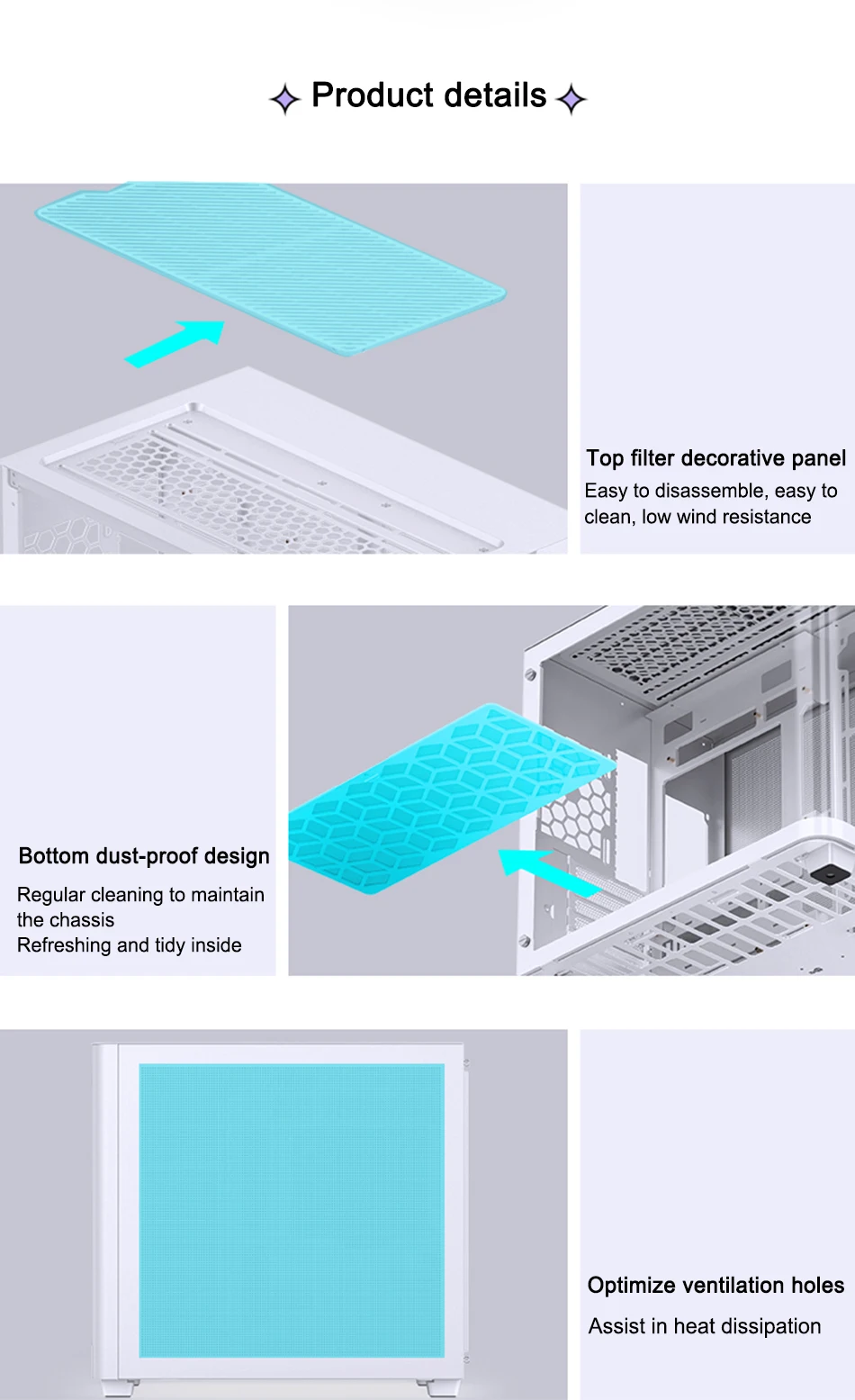 Product details

Top filter decorative panel
Easy to disassemble, easy to clean, low wind resistance

Bottom dust-proof design
Regular cleaning to maintain the chassis
Refreshing and tidy inside

Optimize ventilation holes
Assist in heat dissipation