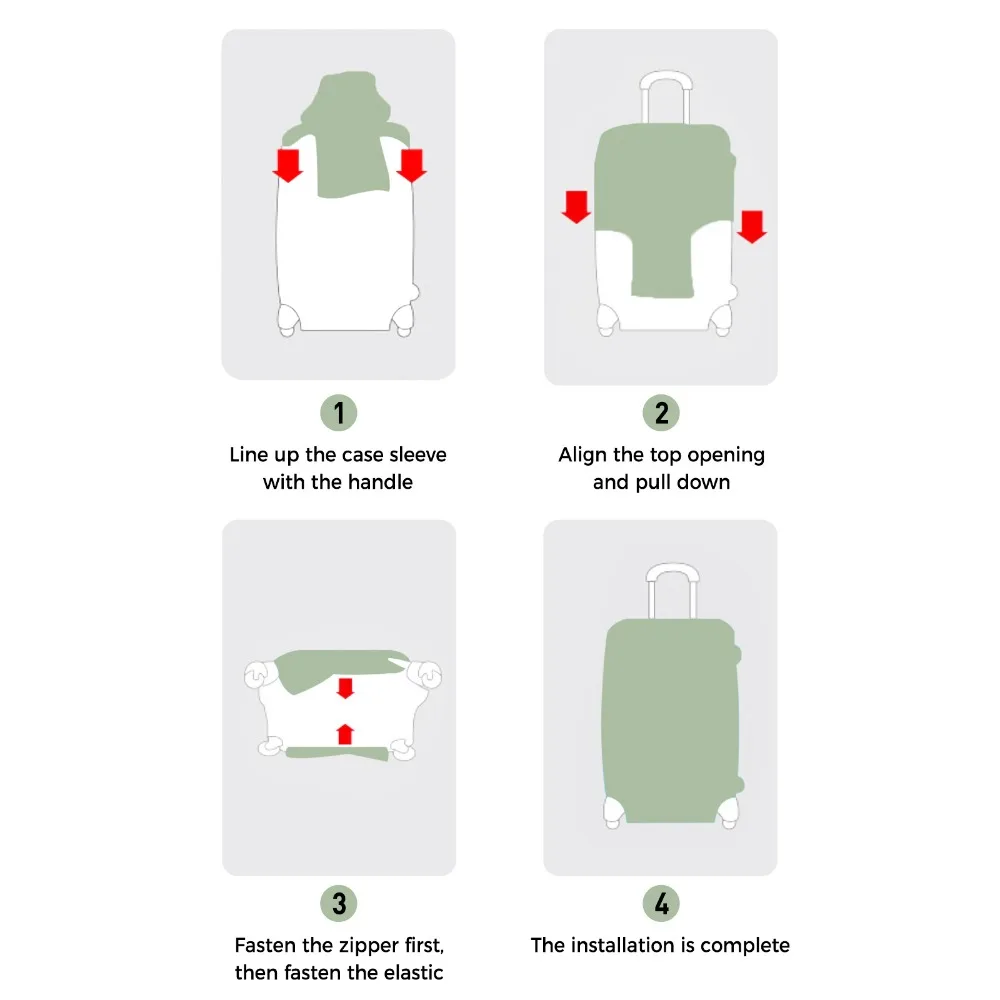 1

Line up the case sleeve with the handle

2

Align the top opening and pull down

3

Fasten the zipper first, then fasten the elastic

4

The installation is complete